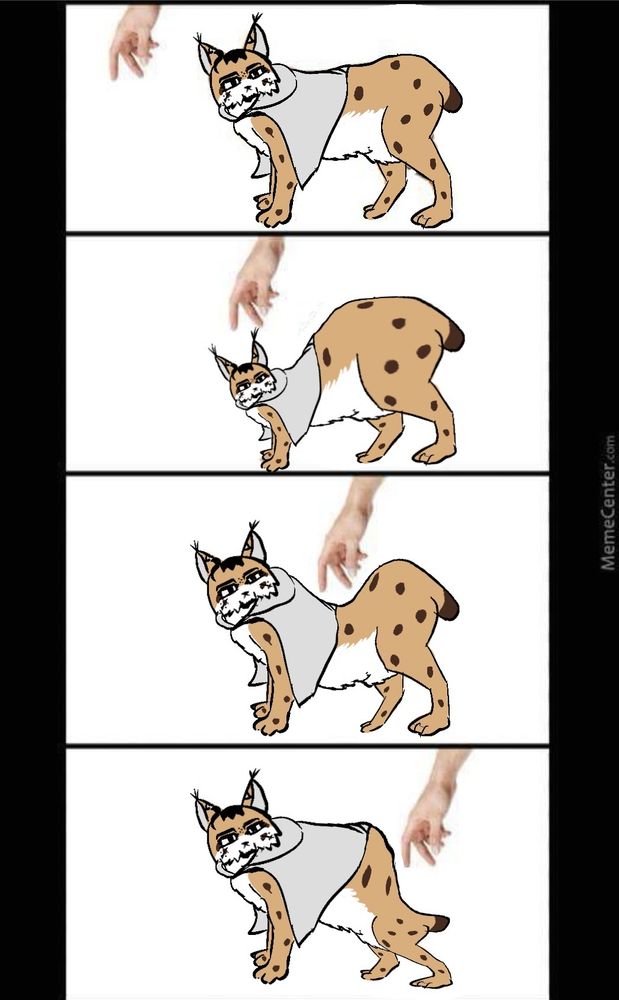 MemeCenter.com