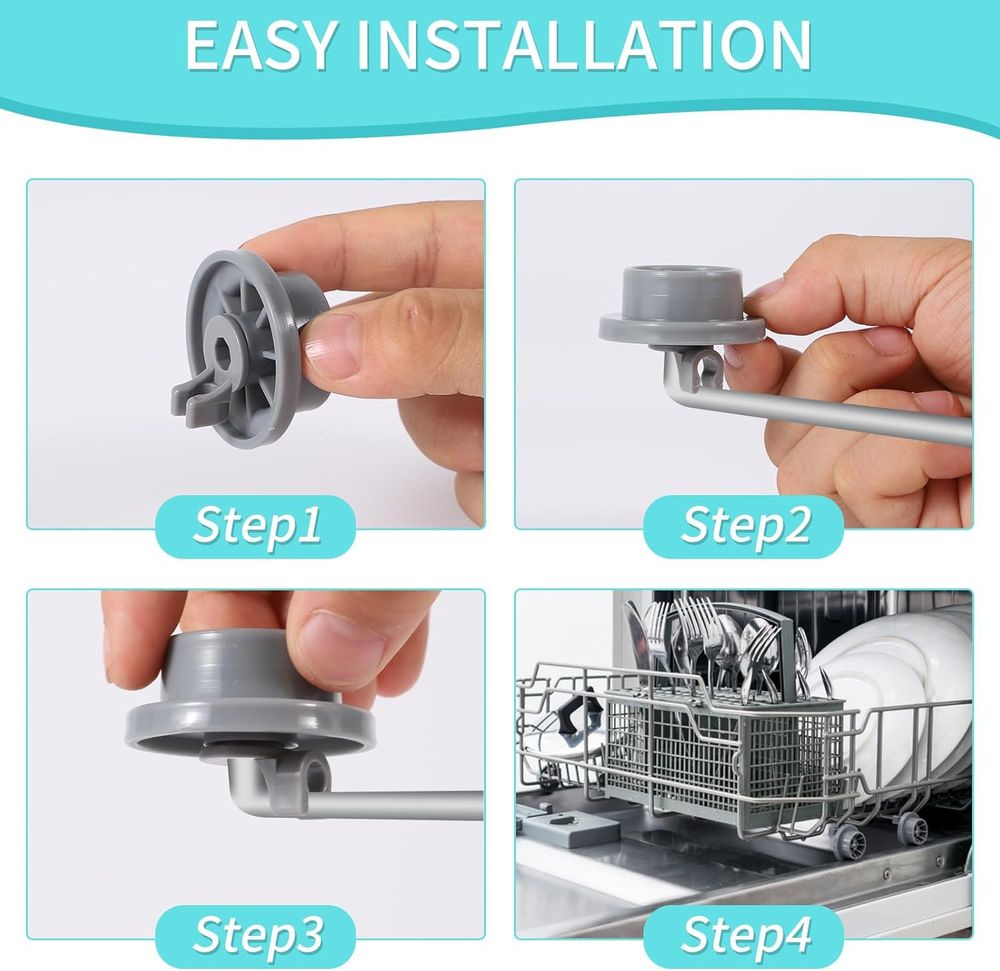 EASY INSTALLATION

Step1

Step2

Step3

Step4