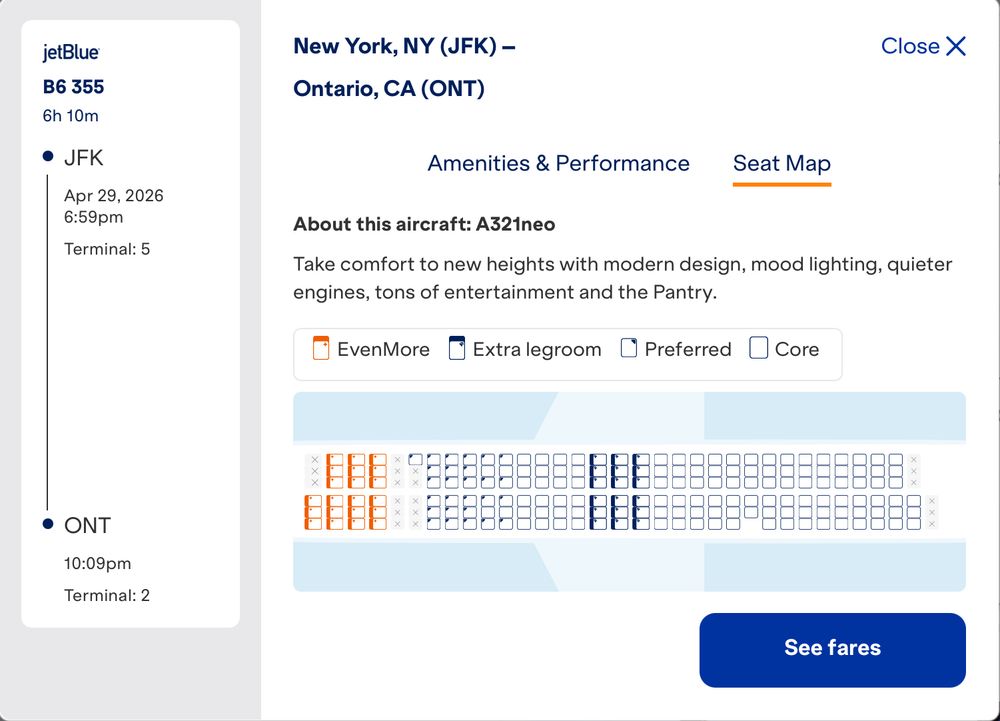 jetBlue
B6 355
6h 10m

JFK
Apr 29, 2026
6:59pm
Terminal: 5

ONT
10:09pm
Terminal: 2

New York, NY (JFK) –
Ontario, CA (ONT)

Close

Amenities & Performance
Seat Map

About this aircraft: A321neo

Take comfort to new heights with modern design, mood lighting, quieter engines, tons of entertainment and the Pantry.

EvenMore
Extra legroom
Preferred
Core

See fares