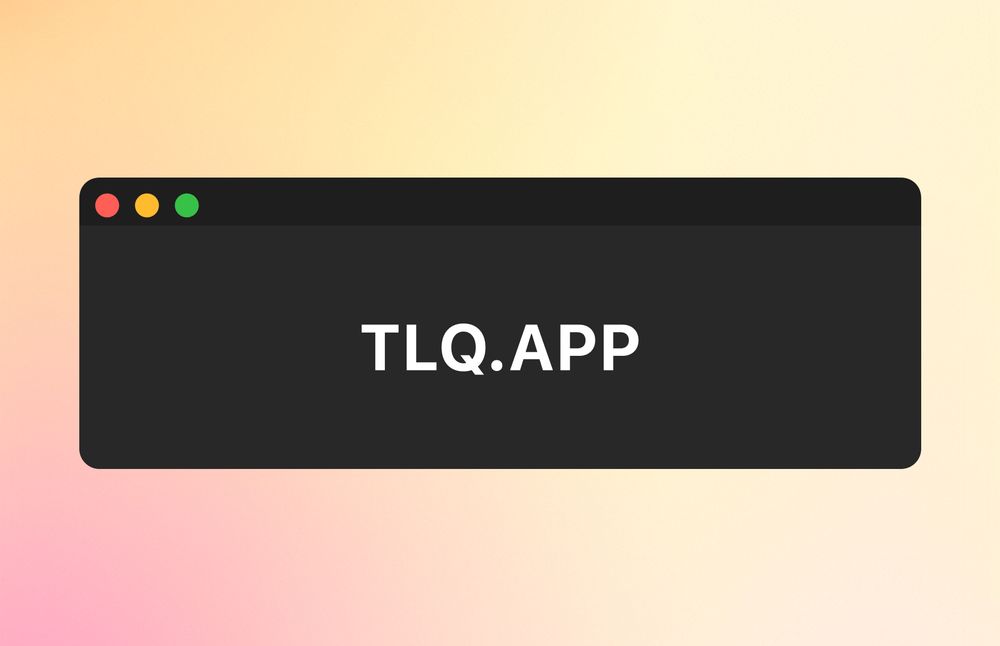 TLQ.APP