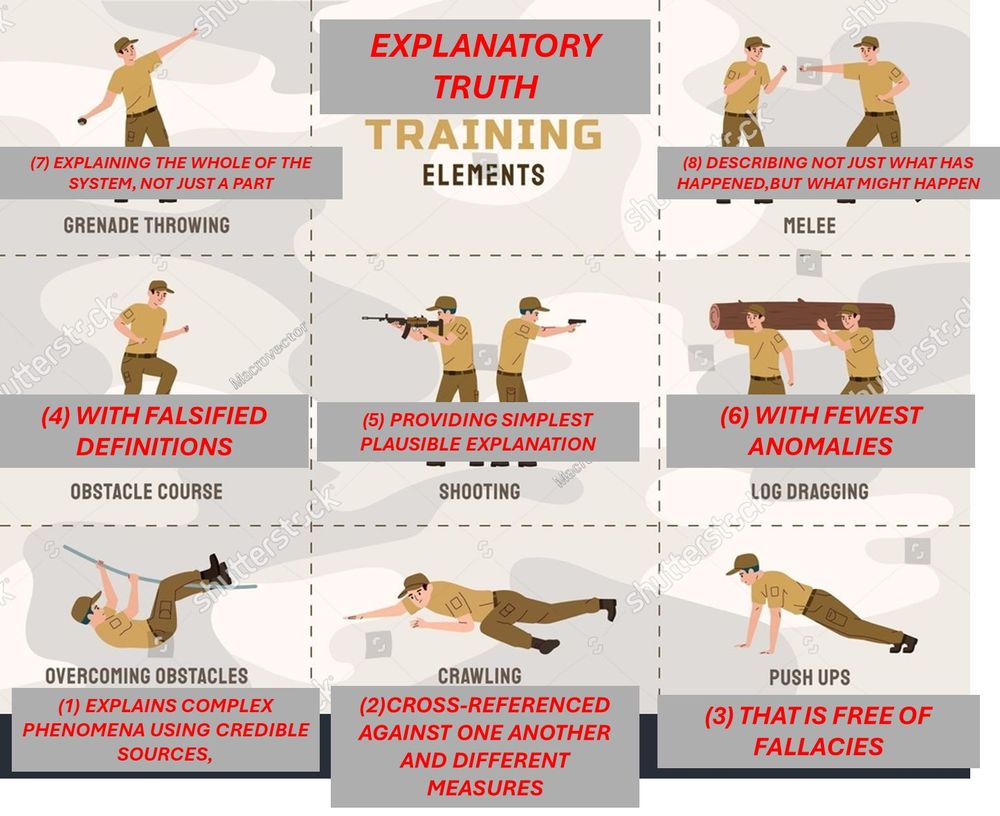 EXPLANATORY TRUTH

TRAINING ELEMENTS

(7) EXPLAINING THE WHOLE OF THE SYSTEM, NOT JUST A PART

GRENADE THROWING

(8) DESCRIBING NOT JUST WHAT HAS HAPPENED,BUT WHAT MIGHT HAPPEN

MELEE

(4) WITH FALSIFIED DEFINITIONS

OBSTACLE COURSE

(5) PROVIDING SIMPLEST PLAUSIBLE EXPLANATION

SHOOTING

(6) WITH FEWEST ANOMALIES

LOG DRAGGING

OVERCOMING OBSTACLES

(1) EXPLAINS COMPLEX PHENOMENA USING CREDIBLE SOURCES,

CRAWLING

(2)CROSS-REFERENCED AGAINST ONE ANOTHER AND DIFFERENT MEASURES

PUSH UPS

(3) THAT IS FREE OF FALLACIES

shutterstock

Macrovector