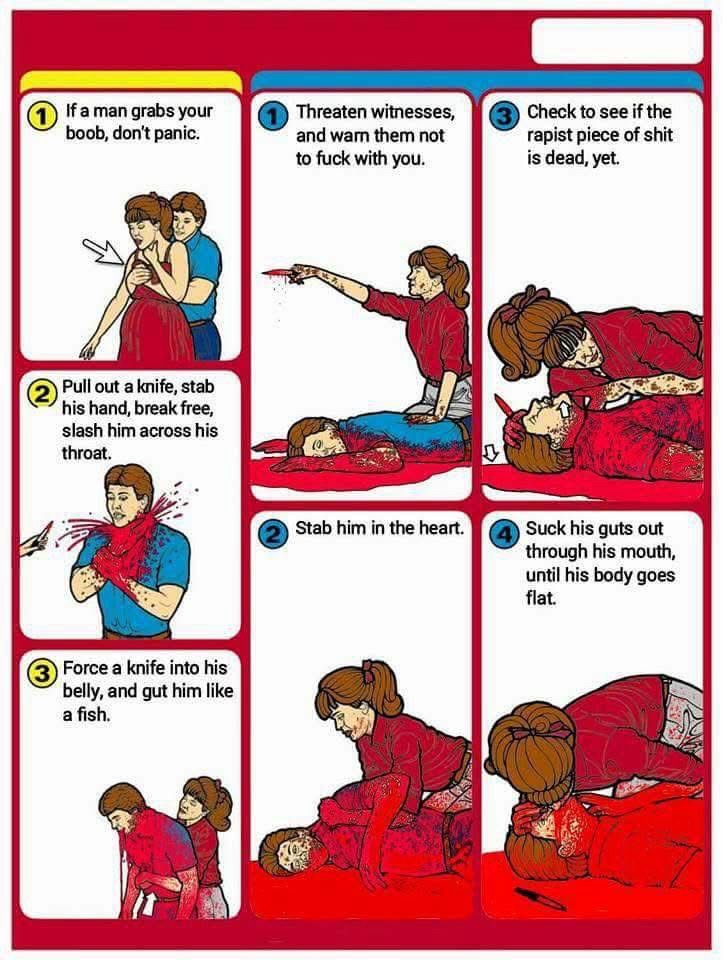 1 If a man grabs your boob, don't panic.

2 Pull out a knife, stab his hand, break free, slash him across his throat.

3 Force a knife into his belly, and gut him like a fish.

1 Threaten witnesses, and warn them not to fuck with you.

2 Stab him in the heart.

3 Check to see if the rapist piece of shit is dead, yet.

4 Suck his guts out through his mouth, until his body goes flat.