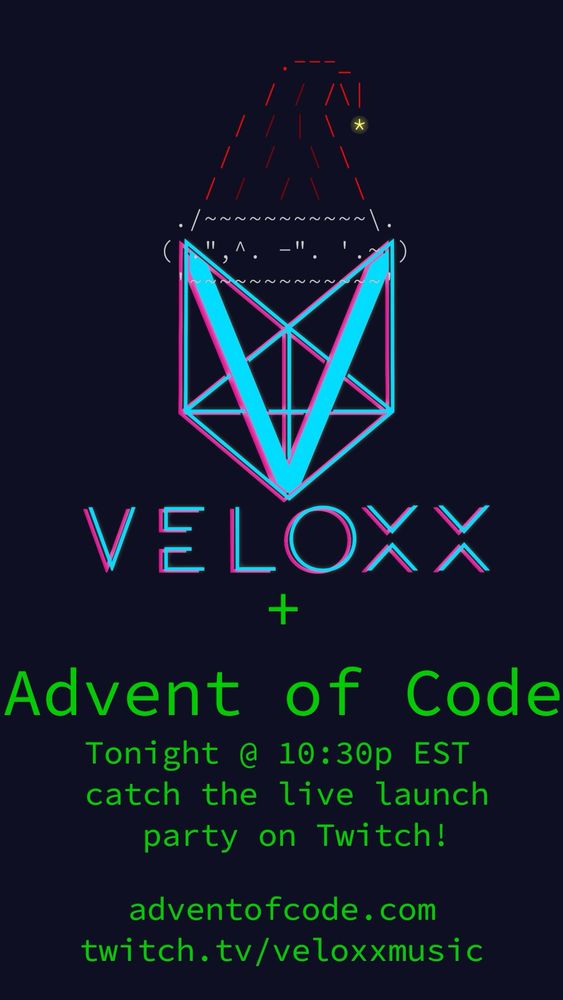 VELOXX

+

Advent of Code

Tonight @ 10:30p EST catch the live launch party on Twitch!

adventofcode.com
twitch.tv/veloxxmusic