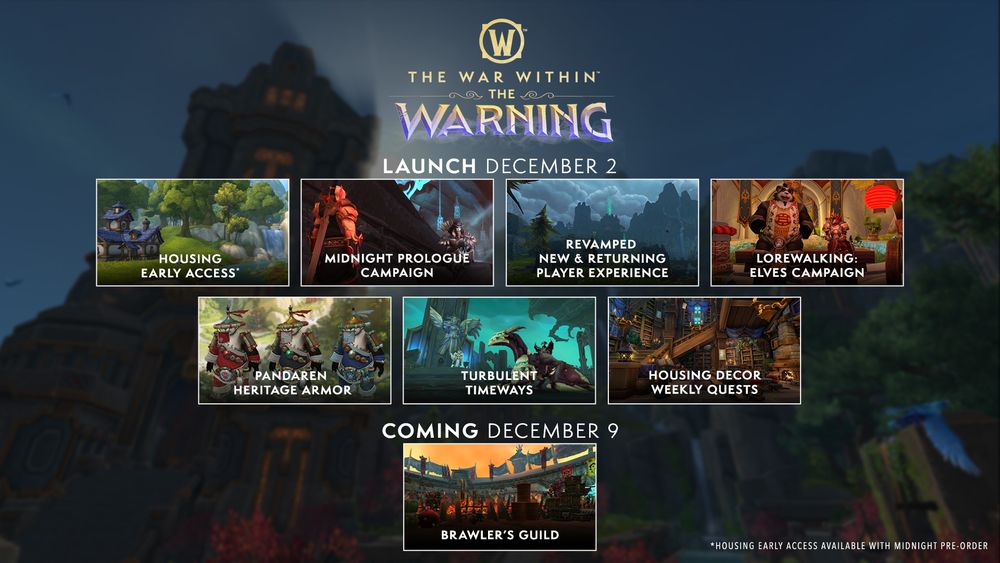 W

THE WAR WITHIN™

THE WARNING

LAUNCH DECEMBER 2

HOUSING EARLY ACCESS*

MIDNIGHT PROLOGUE CAMPAIGN

REVAMPED NEW & RETURNING PLAYER EXPERIENCE

LOREWALKING: ELVES CAMPAIGN

PANDAREN HERITAGE ARMOR

TURBULENT TIMEWAYS

HOUSING DECOR WEEKLY QUESTS

COMING DECEMBER 9

BRAWLER'S GUILD

*HOUSING EARLY ACCESS AVAILABLE WITH MIDNIGHT PRE-ORDER