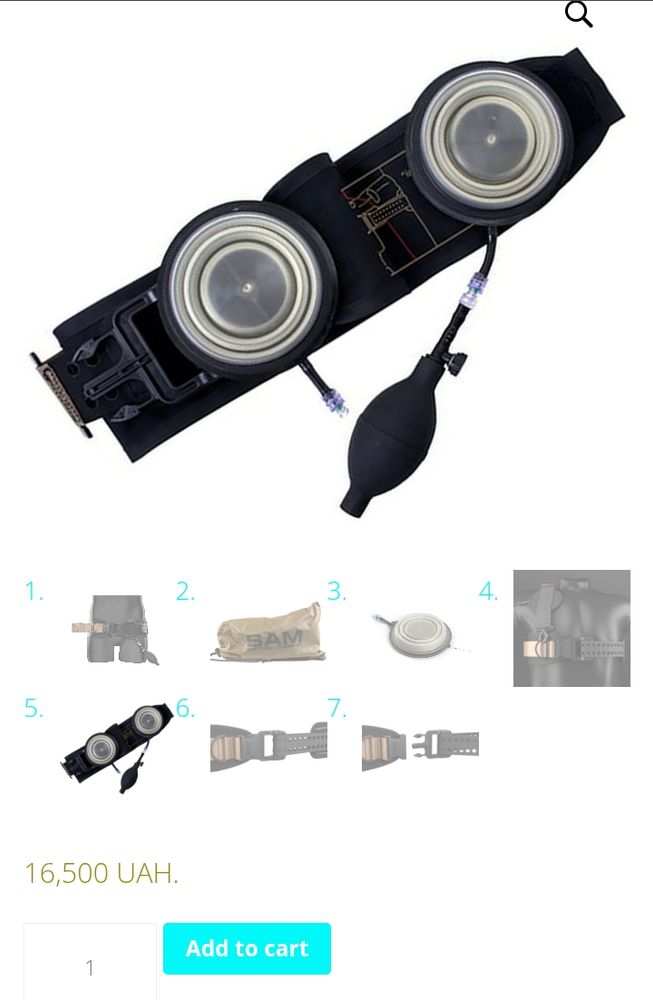 1.

2.

SAM

3.

4.

5.

6.

7.

16,500 UAH.

1

Add to cart