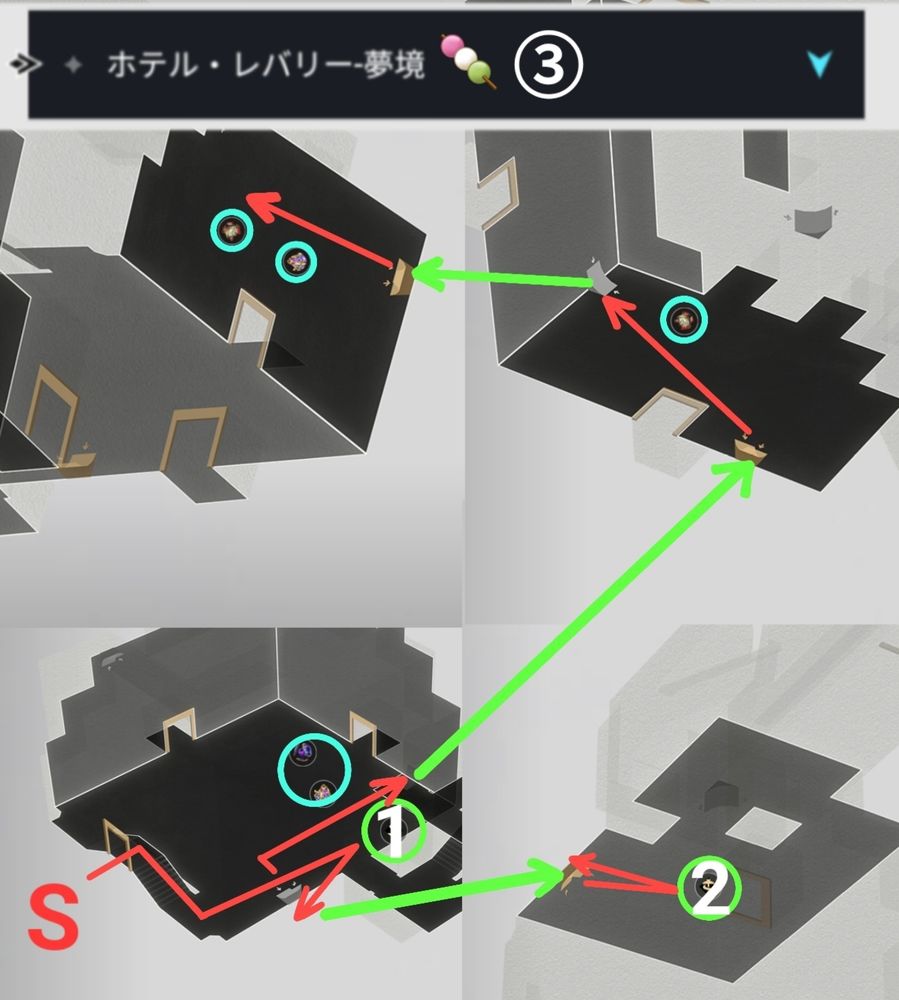 ホテル・レバリー-夢境 ③

1

2

S