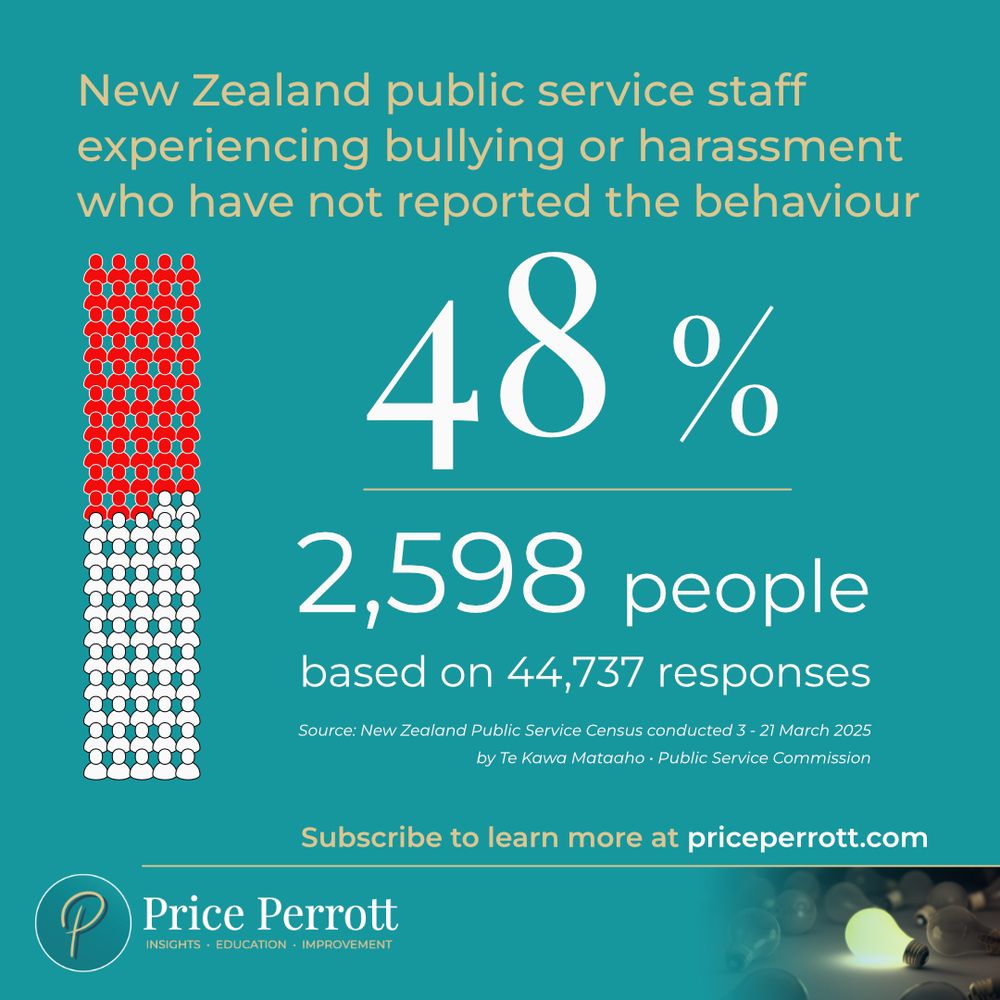 New Zealand public service staff experiencing bullying or harassment who have not reported the behaviour

48 %

2,598 people

based on 44,737 responses

Source: New Zealand Public Service Census conducted 3 - 21 March 2025 by Te Kawa Mataaho · Public Service Commission

Subscribe to learn more at priceperrott.com

P

Price Perrott

INSIGHTS · EDUCATION · IMPROVEMENT