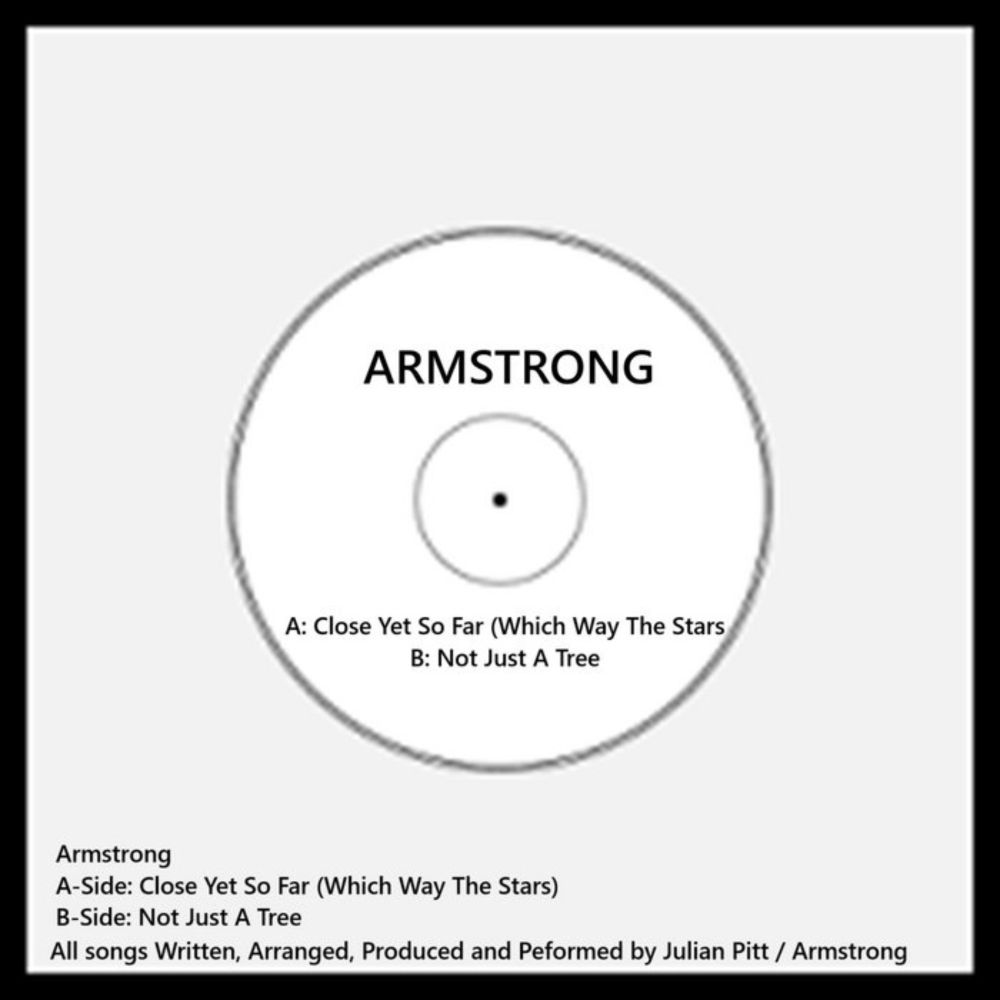 ARMSTRONG

A: Close Yet So Far (Which Way The Stars
B: Not Just A Tree

Armstrong
A-Side: Close Yet So Far (Which Way The Stars)
B-Side: Not Just A Tree
All songs Written, Arranged, Produced and Peformed by Julian Pitt / Armstrong