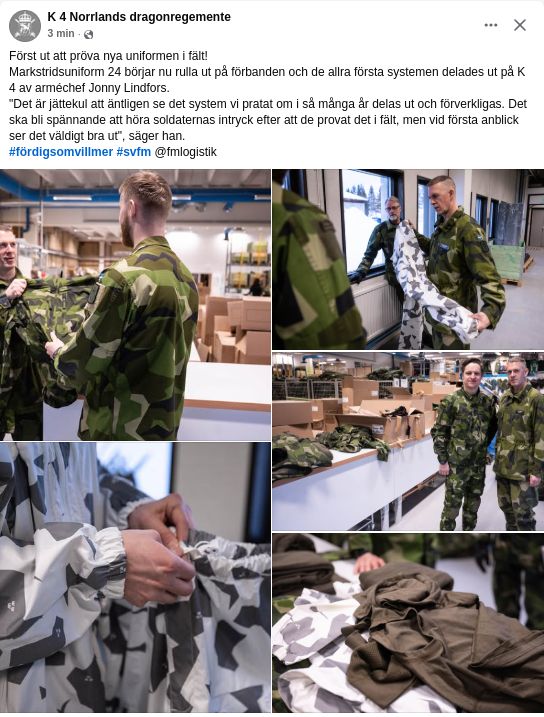 K 4 Norrlands dragonregemente
3 min ·

Först ut att pröva nya uniformen i fält!
Markstridsuniform 24 börjar nu rulla ut på förbanden och de allra första systemen delades ut på K 4 av arméchef Jonny Lindfors.
"Det är jättekul att äntligen se det system vi pratat om i så många år delas ut och förverkligas. Det ska bli spännande att höra soldaternas intryck efter att de provat det i fält, men vid första anblick ser det väldigt bra ut", säger han.
#fördigsomvillmer #svfm @fmlogistik