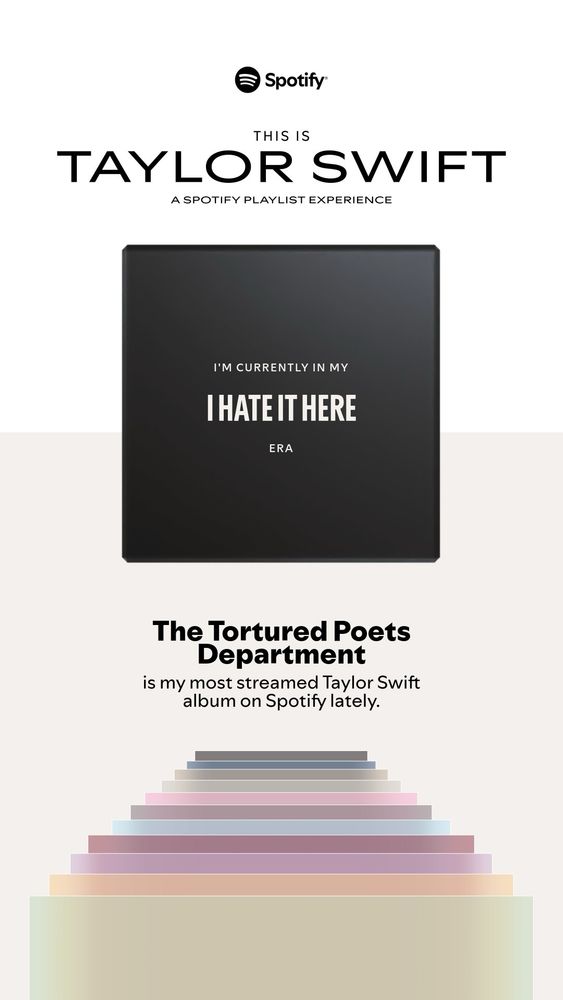 Spotify

THIS IS
TAYLOR SWIFT
A SPOTIFY PLAYLIST EXPERIENCE

I'M CURRENTLY IN MY
I HATE IT HERE
ERA

The Tortured Poets Department
is my most streamed Taylor Swift album on Spotify lately.