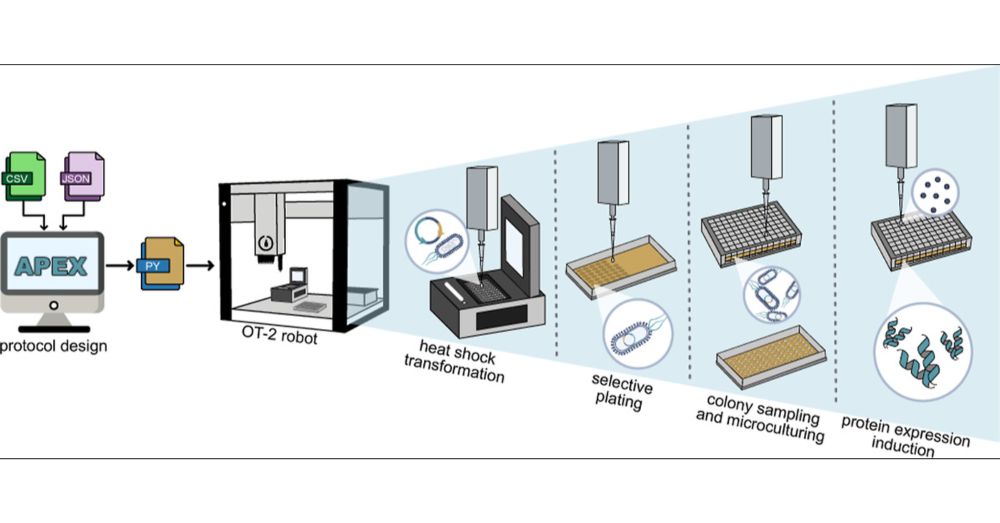 CSV

JSON

APEX

PY

protocol design

OT-2 robot

heat shock transformation

selective plating

colony sampling and microculturing

protein expression induction