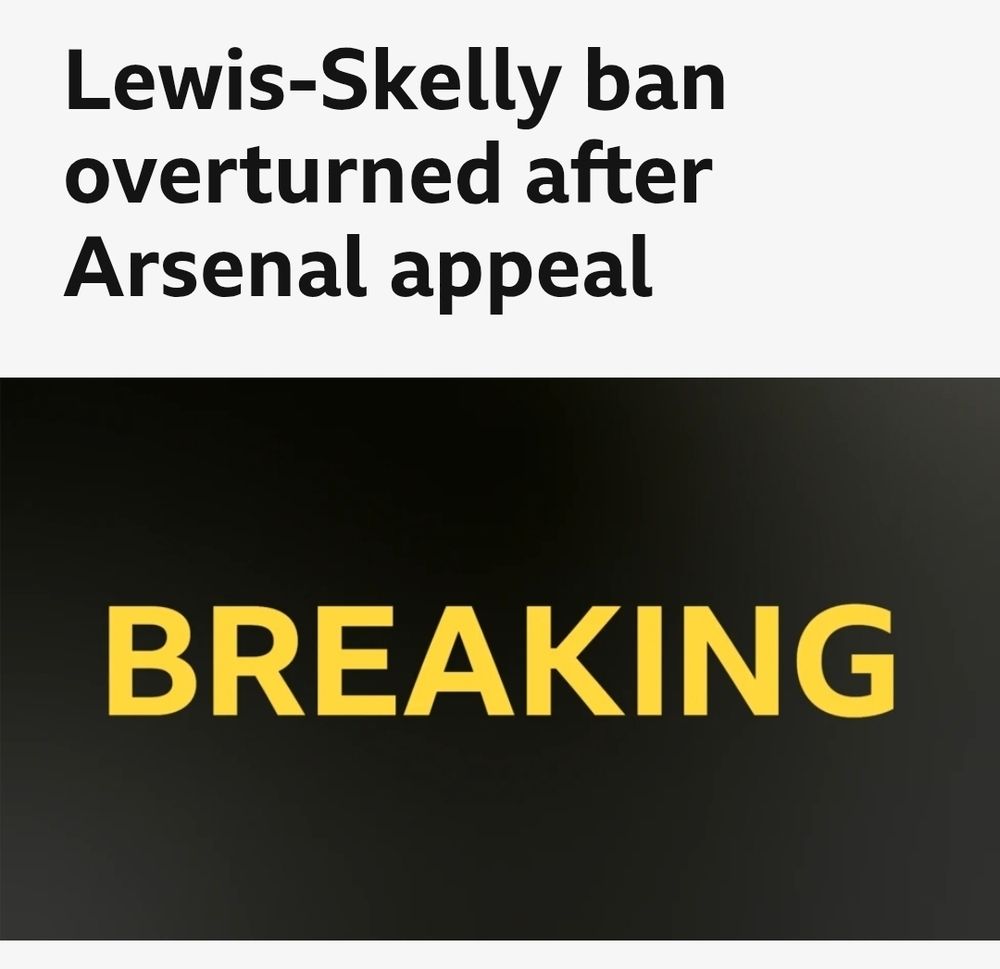 Lewis-Skelly ban overturned after Arsenal appeal

BREAKING