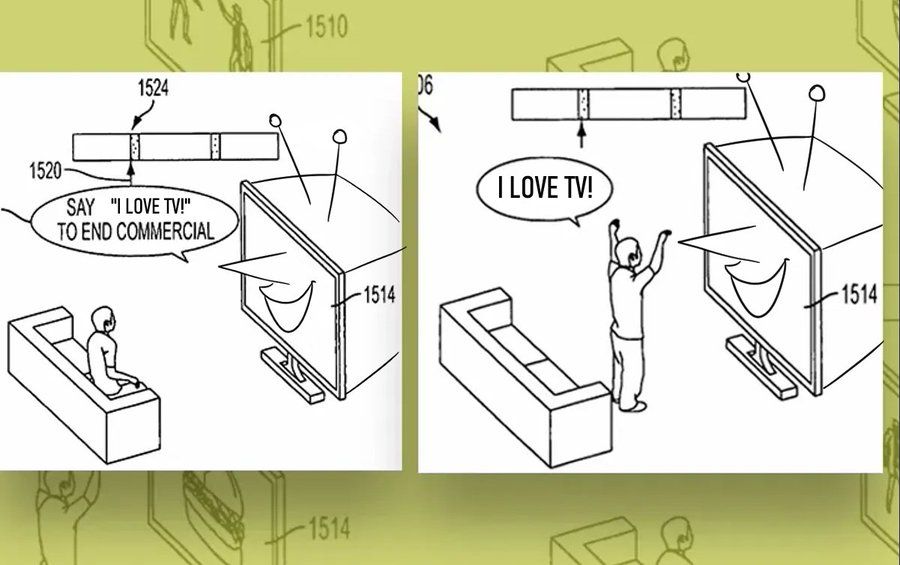 1510

1524

1520

SAY "I LOVE TV!" TO END COMMERCIAL

1514

06

I LOVE TV!

1514

1514