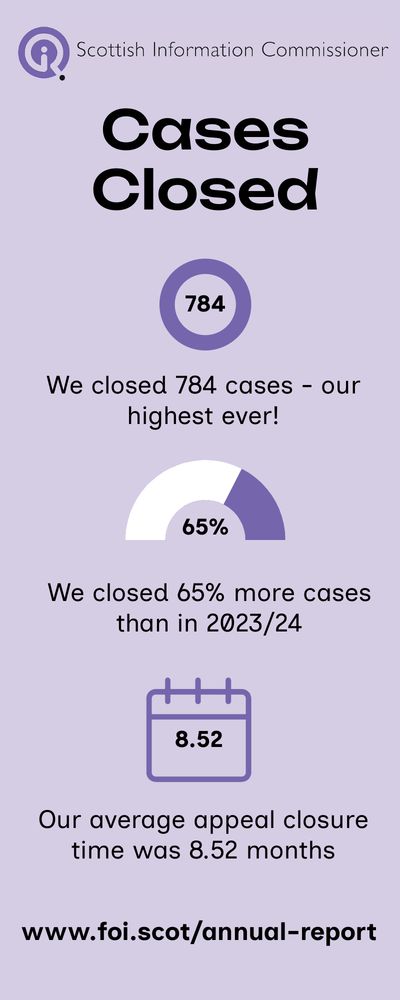 Scottish Information Commissioner

Cases Closed

784

We closed 784 cases - our highest ever!

65%

We closed 65% more cases than in 2023/24

8.52

Our average appeal closure time was 8.52 months

www.foi.scot/annual-report