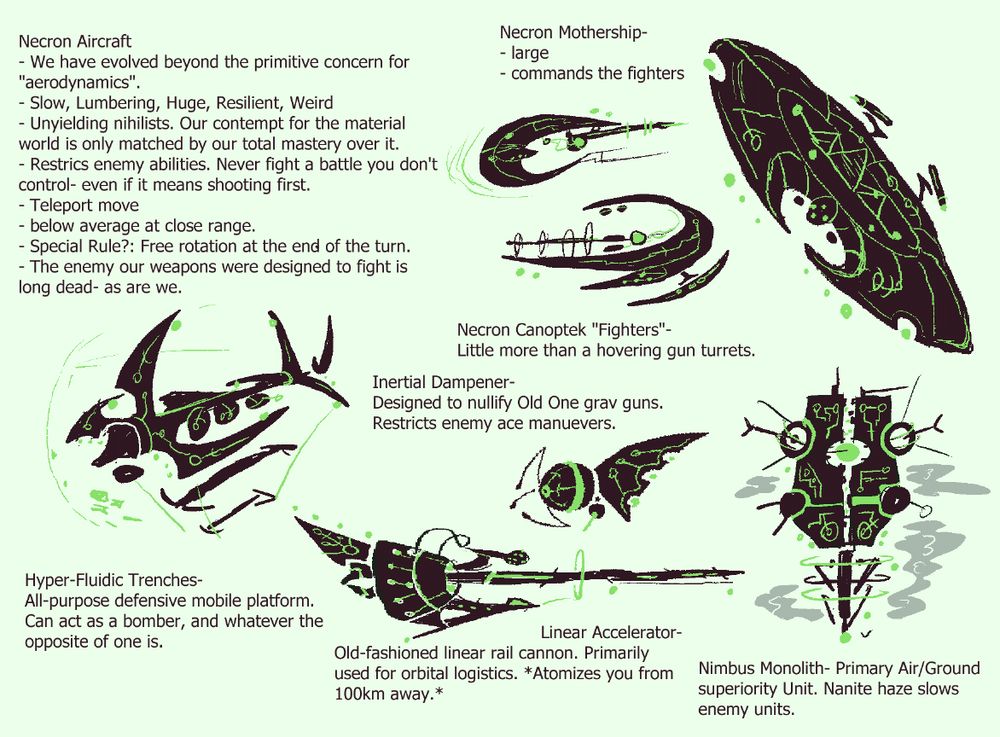 Necron Aircraft
- We have evolved beyond the primitive concern for "aerodynamics".
- Slow, Lumbering, Huge, Resilient, Weird
- Unyielding nihilists. Our contempt for the material world is only matched by our total mastery over it.
- Restrics enemy abilities. Never fight a battle you don't control- even if it means shooting first.
- Teleport move
- below average at close range.
- Special Rule?: Free rotation at the end of the turn.
- The enemy our weapons were designed to fight is long dead- as are we.

Necron Mothership-
- large
- commands the fighters

Necron Canoptek "Fighters"-
Little more than a hovering gun turrets.

Inertial Dampener-
Designed to nullify Old One grav guns.
Restricts enemy ace manuevers.

Hyper-Fluidic Trenches-
All-purpose defensive mobile platform. Can act as a bomber, and whatever the opposite of one is.

Linear Accelerator-
Old-fashioned linear rail cannon. Primarily used for orbital logistics. *Atomizes you from 100km away.*

Nimbus Monolith- Primary Air/Ground superiority Unit. Nanite haze slows enemy units.