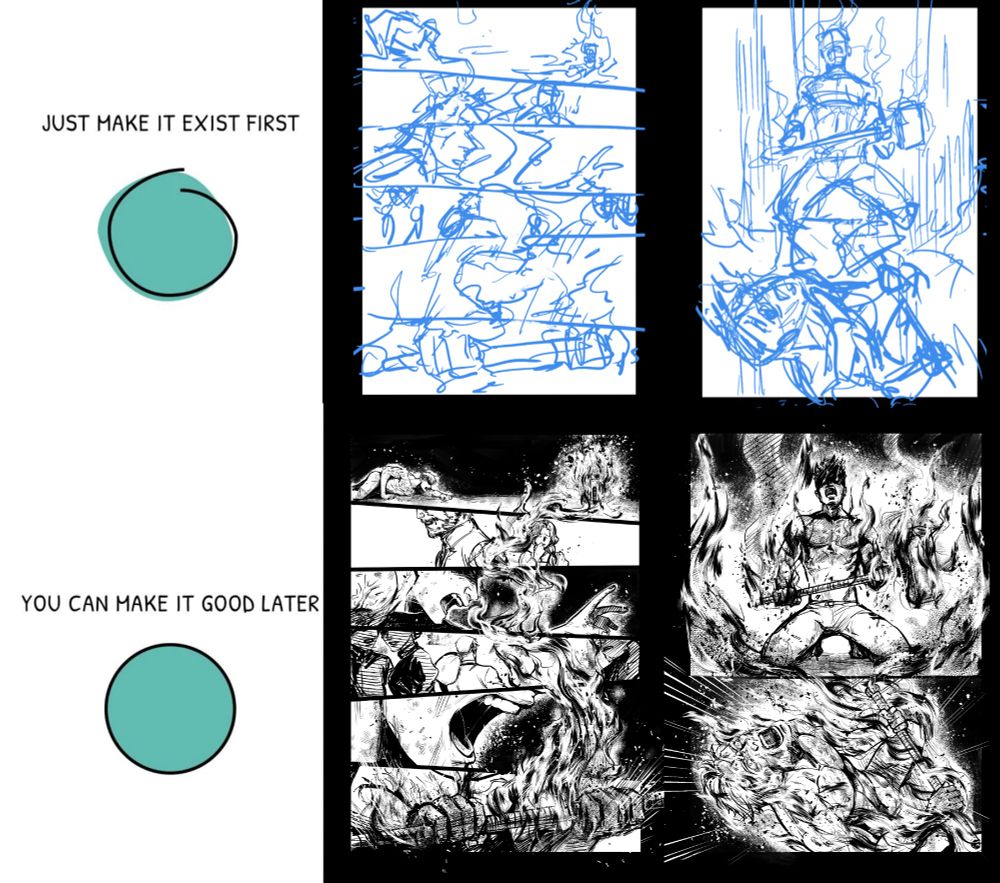 JUST MAKE IT EXIST FIRST

YOU CAN MAKE IT GOOD LATER