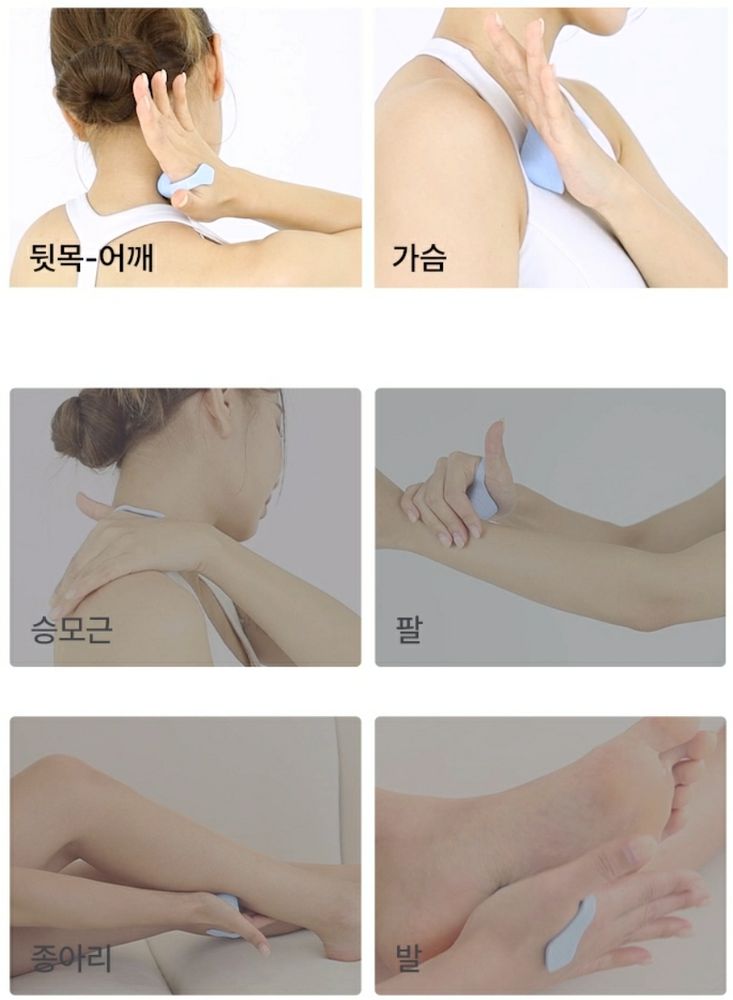 뒷목-어깨

가슴

승모근

팔

종아리

발