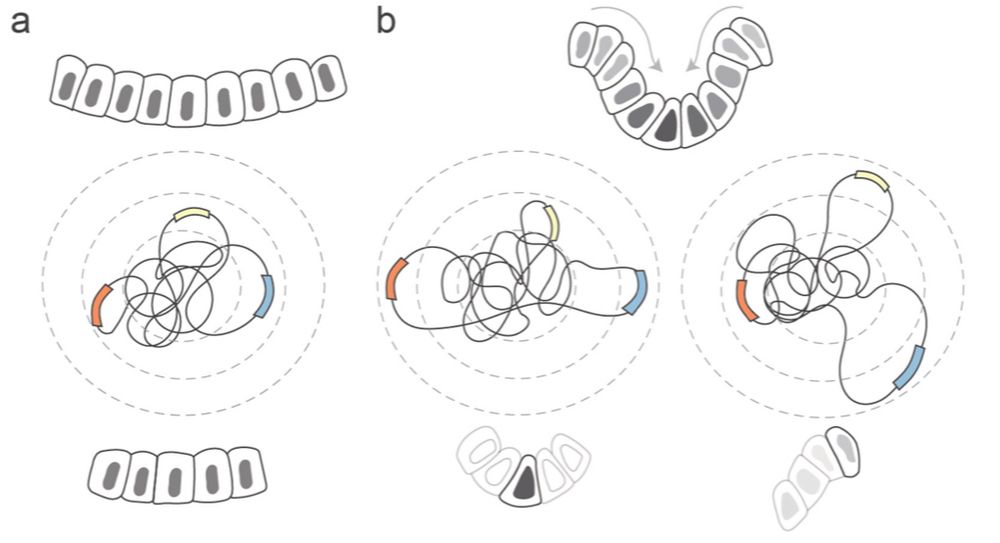 a

b