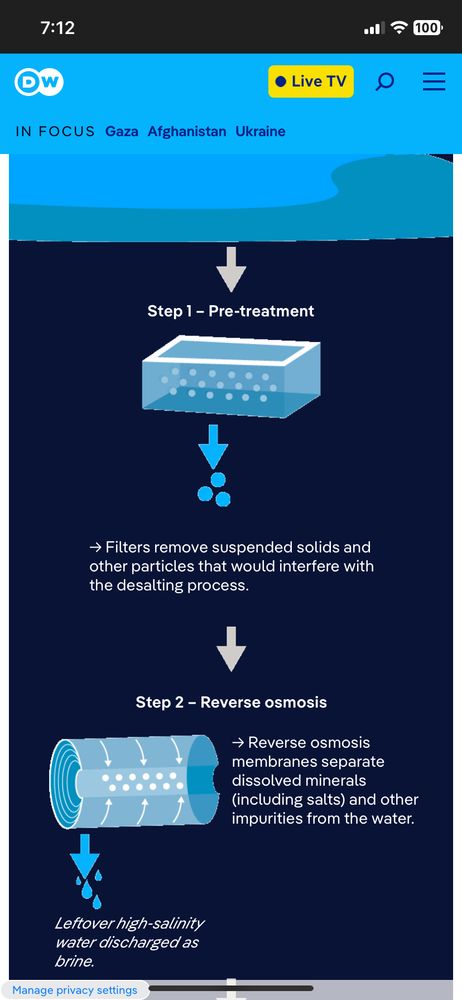 7:12

100

DW

Live TV

IN FOCUS Gaza Afghanistan Ukraine

Step 1 – Pre-treatment

→ Filters remove suspended solids and other particles that would interfere with the desalting process.

Step 2 – Reverse osmosis

→ Reverse osmosis membranes separate dissolved minerals (including salts) and other impurities from the water.

Leftover high-salinity water discharged as brine.

Manage privacy settings