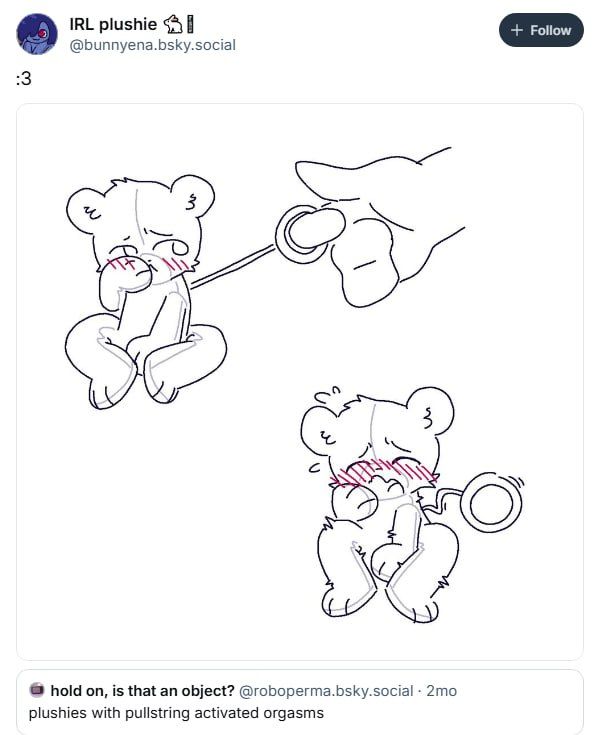 IRL plushie
@bunnyena.bsky.social

+ Follow

:3

hold on, is that an object? @roboperma.bsky.social · 2mo
plushies with pullstring activated orgasms