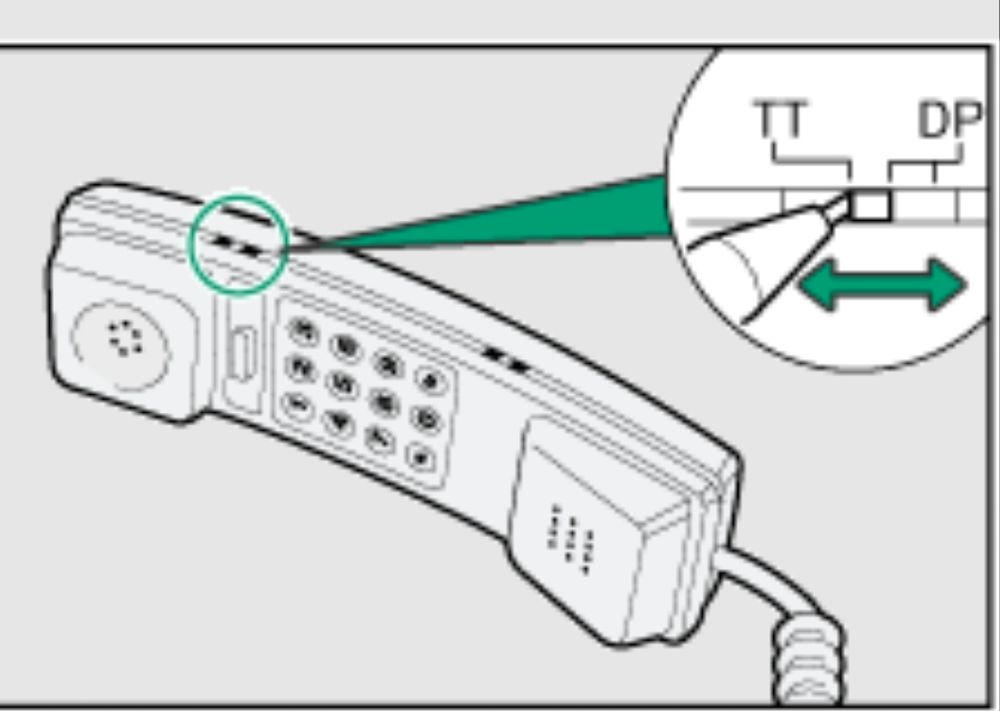 TT
DP