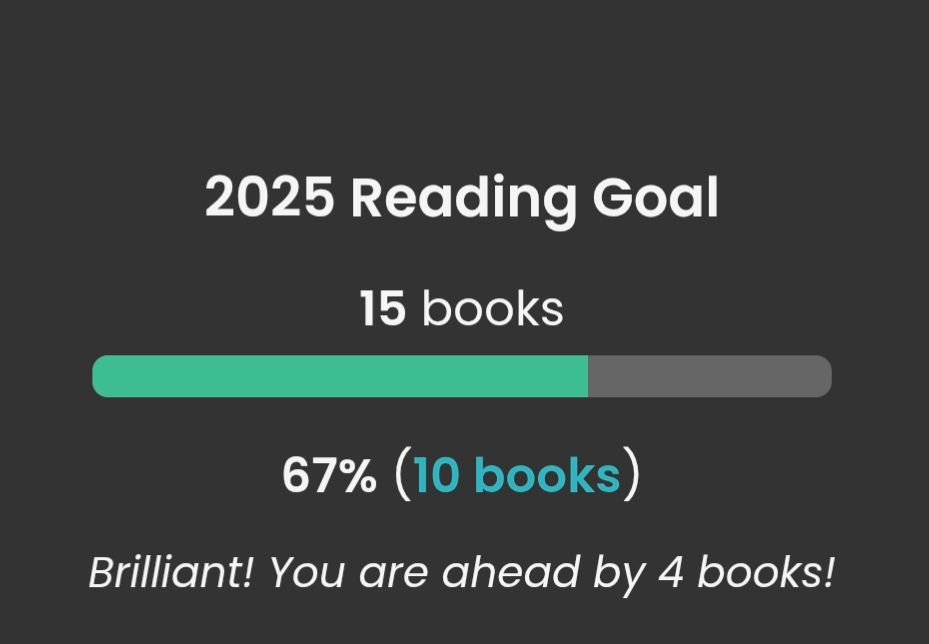 2025 Reading Goal

15 books

67% (10 books)

Brilliant! You are ahead by 4 books!