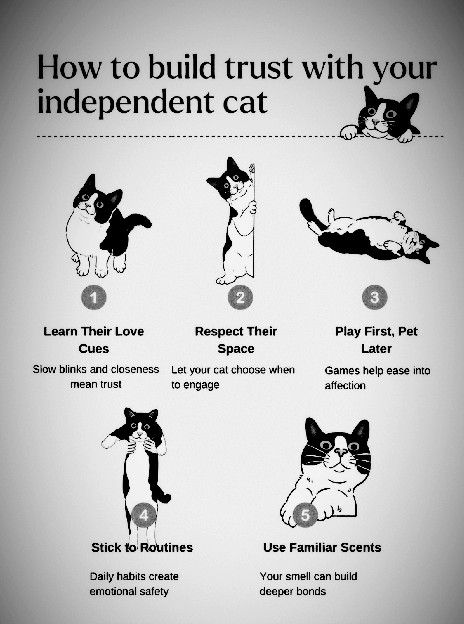 How to build trust with your independent cat

1

Learn Their Love Cues

Slow blinks and closeness mean trust

2

Respect Their Space

Let your cat choose when to engage

3

Play First, Pet Later

Games help ease into affection

4

Stick to Routines

Daily habits create emotional safety

5

Use Familiar Scents

Your smell can build deeper bonds