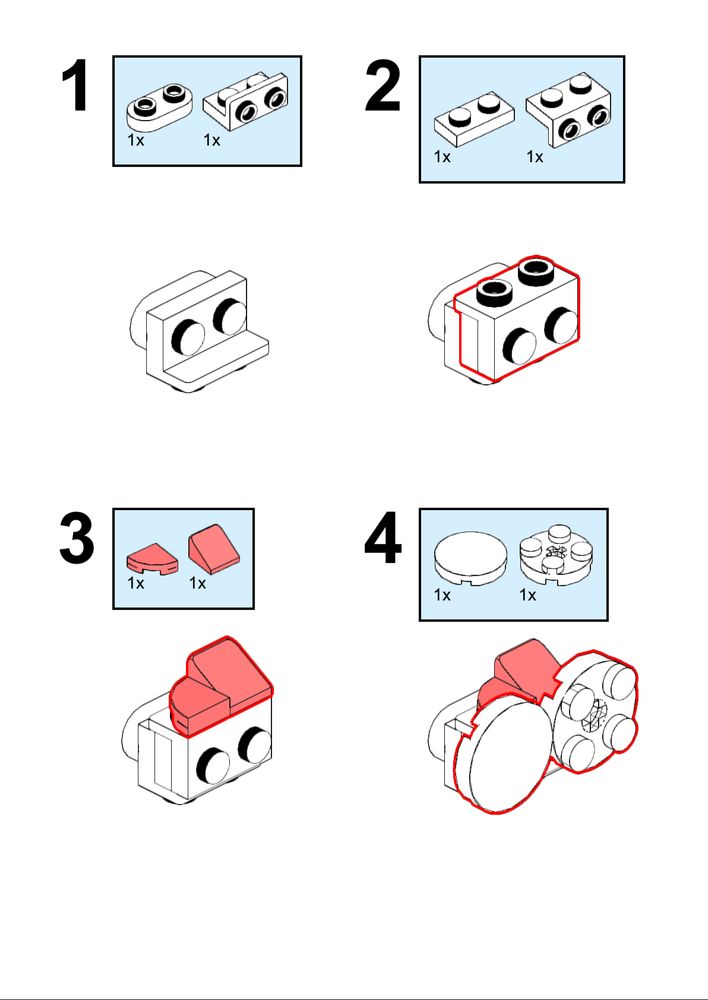 1

1x 1x

2

1x 1x

3

1x 1x

4

1x 1x