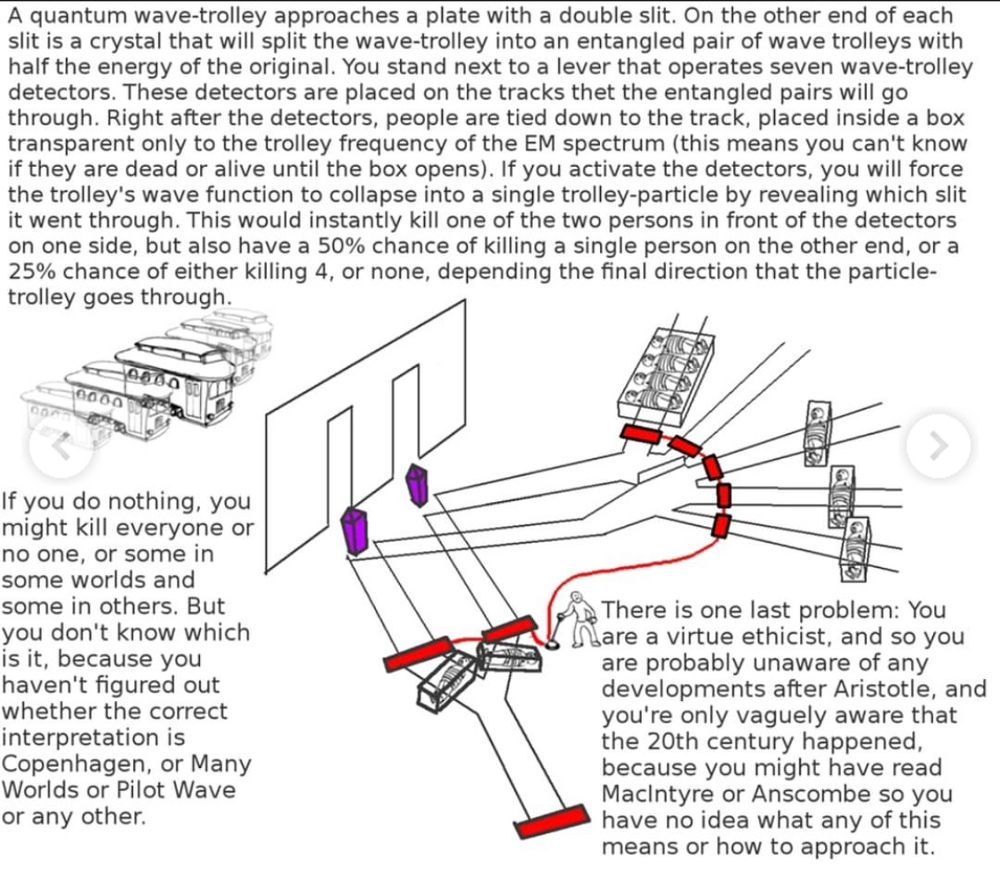 A quantum wave-trolley approaches a plate with a double slit. On the other end of each slit is a crystal that will split the wave-trolley into an entangled pair of wave trolleys with half the energy of the original. You stand next to a lever that operates seven wave-trolley detectors. These detectors are placed on the tracks thet the entangled pairs will go through. Right after the detectors, people are tied down to the track, placed inside a box transparent only to the trolley frequency of the EM spectrum (this means you can't know if they are dead or alive until the box opens). If you activate the detectors, you will force the trolley's wave function to collapse into a single trolley-particle by revealing which slit it went through. This would instantly kill one of the two persons in front of the detectors on one side, but also have a 50% chance of killing a single person on the other end, or a 25% chance of either killing 4, or none, depending the final direction that the particle-trolley goes through.

If you do nothing, you might kill everyone or no one, or some in some worlds and some in others. But you don't know which is it, because you haven't figured out whether the correct interpretation is Copenhagen, or Many Worlds or Pilot Wave or any other.

There is one last problem: You are a virtue ethicist, and so you are probably unaware of any developments after Aristotle, and you're only vaguely aware that the 20th century happened, because you might have read MacIntyre or Anscombe so you have no idea what any of this means or how to approach it.