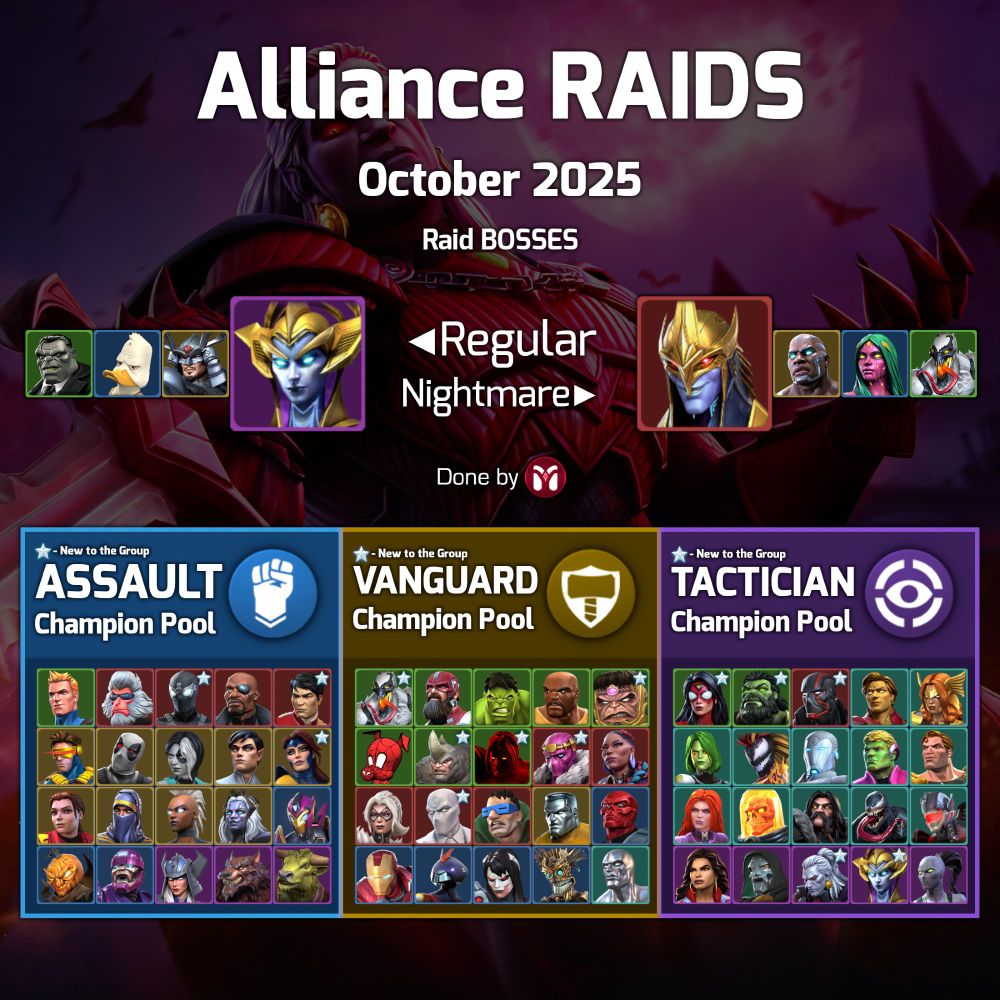 Alliance RAIDS

October 2025

Raid BOSSES

◄Regular
Nightmare►

Done by

- New to the Group
ASSAULT
Champion Pool

- New to the Group
VANGUARD
Champion Pool

- New to the Group
TACTICIAN
Champion Pool