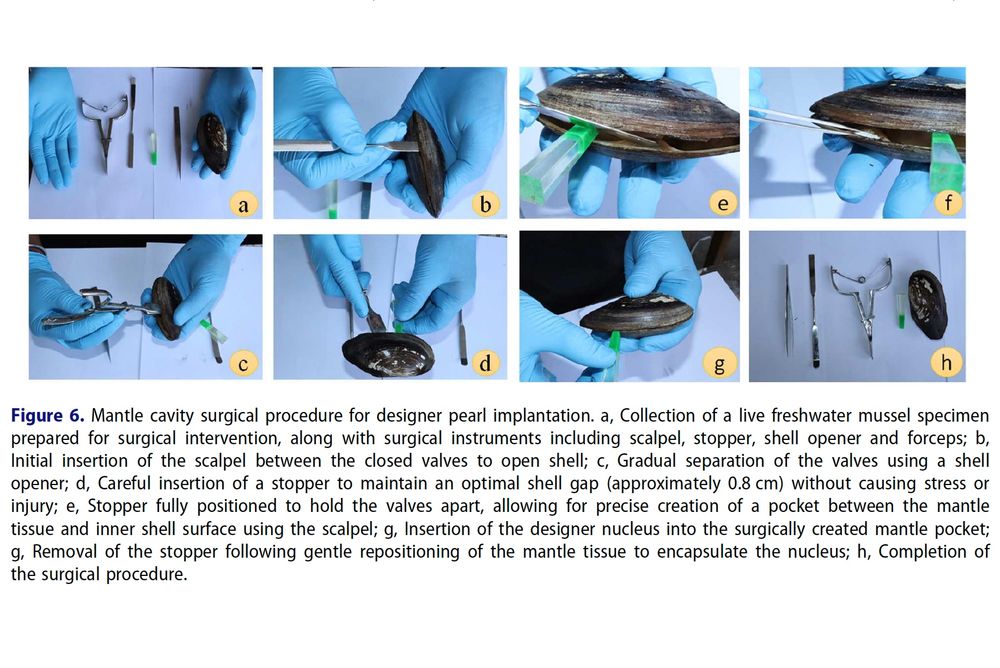 a

b

e

f

c

d

g

h

**Figure 6.** Mantle cavity surgical procedure for designer pearl implantation. a, Collection of a live freshwater mussel specimen prepared for surgical intervention, along with surgical instruments including scalpel, stopper, shell opener and forceps; b, Initial insertion of the scalpel between the closed valves to open shell; c, Gradual separation of the valves using a shell opener; d, Careful insertion of a stopper to maintain an optimal shell gap (approximately 0.8 cm) without causing stress or injury; e, Stopper fully positioned to hold the valves apart, allowing for precise creation of a pocket between the mantle tissue and inner shell surface using the scalpel; g, Insertion of the designer nucleus into the surgically created mantle pocket; g, Removal of the stopper following gentle repositioning of the mantle tissue to encapsulate the nucleus; h, Completion of the surgical procedure.