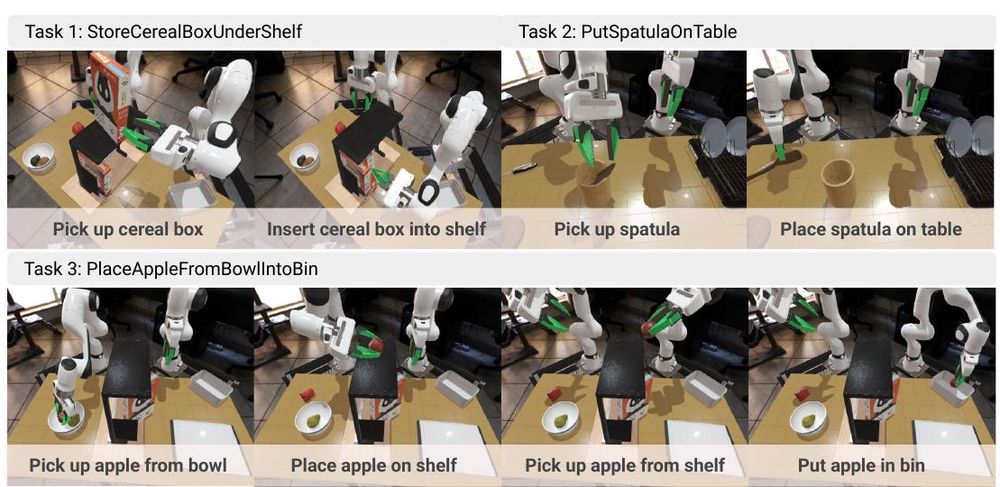 Task 1: StoreCerealBoxUnderShelf

Pick up cereal box

Insert cereal box into shelf

Task 2: PutSpatulaOnTable

Pick up spatula

Place spatula on table

Task 3: PlaceAppleFromBowlIntoBin

Pick up apple from bowl

Place apple on shelf

Pick up apple from shelf

Put apple in bin