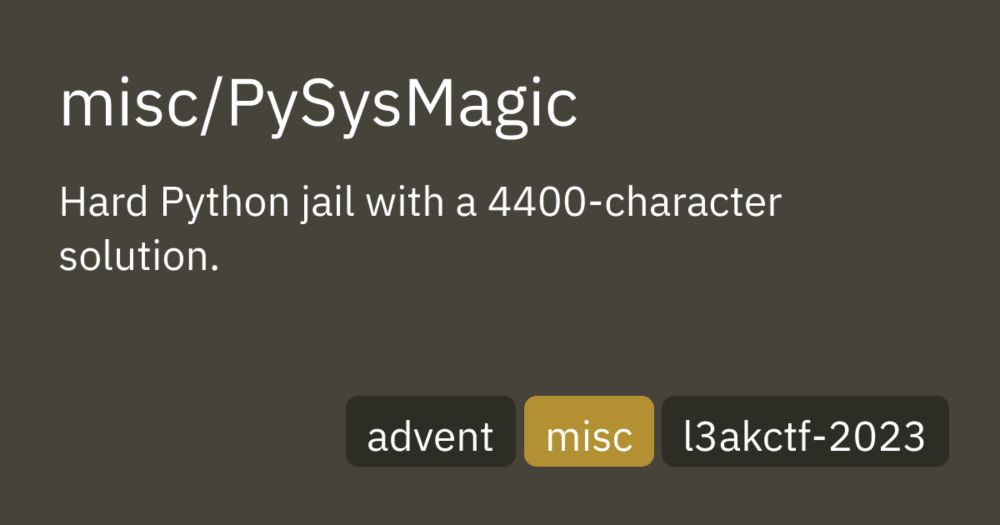 misc/PySysMagic

Hard Python jail with a 4400-character solution.

advent misc l3akctf-2023