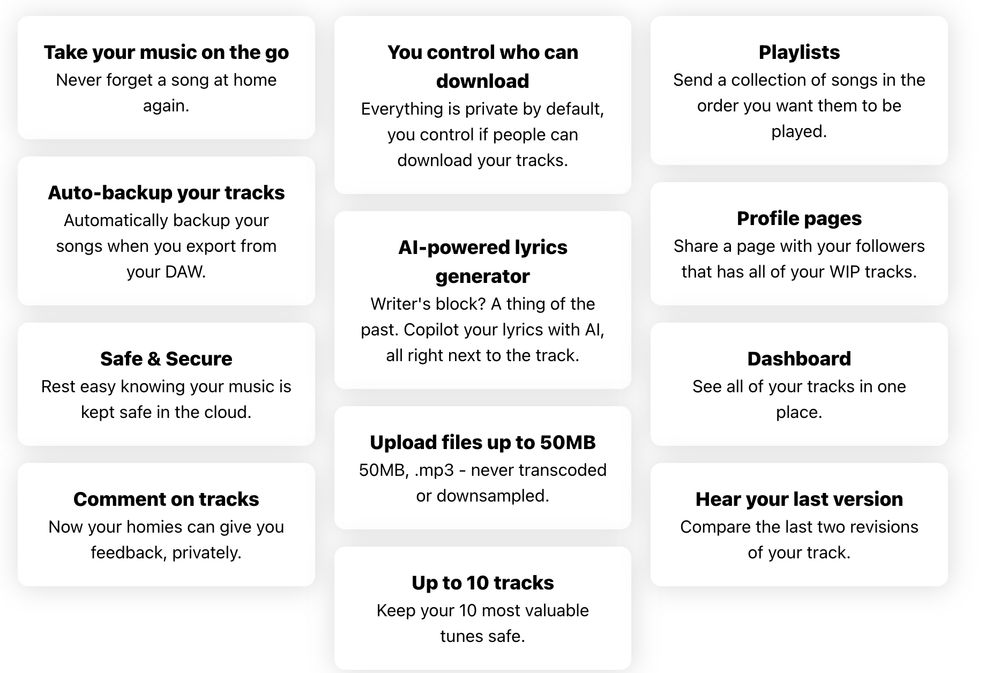 Take your music on the go
Never forget a song at home again.

Auto-backup your tracks
Automatically backup your songs when you export from your DAW.

Safe & Secure
Rest easy knowing your music is kept safe in the cloud.

Comment on tracks
Now your homies can give you feedback, privately.

You control who can download
Everything is private by default, you control if people can download your tracks.

AI-powered lyrics generator
Writer's block? A thing of the past. Copilot your lyrics with AI, all right next to the track.

Upload files up to 50MB
50MB, .mp3 - never transcoded or downsampled.

Up to 10 tracks
Keep your 10 most valuable tunes safe.

Playlists
Send a collection of songs in the order you want them to be played.

Profile pages
Share a page with your followers that has all of your WIP tracks.

Dashboard
See all of your tracks in one place.

Hear your last version
Compare the last two revisions of your track.