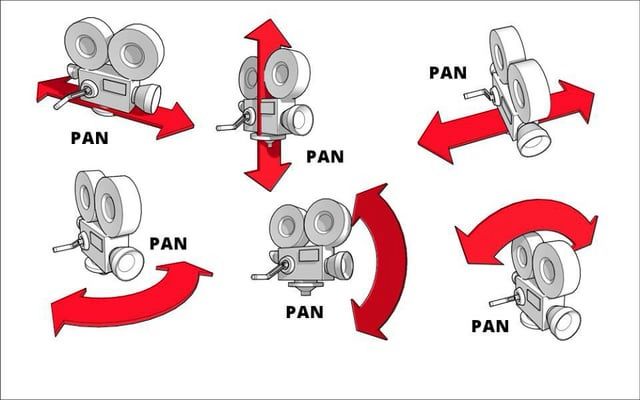 PAN

PAN

PAN

PAN

PAN

PAN