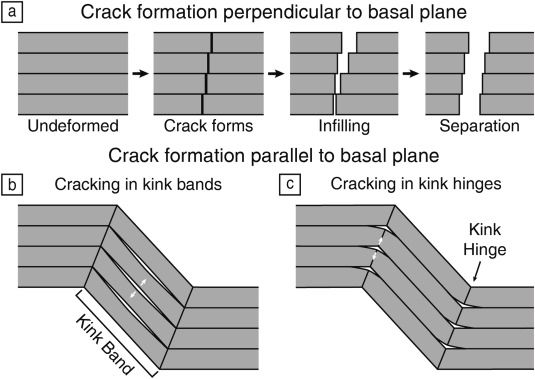 a Crack formation perpendicular to basal plane

Undeformed
Crack forms
Infilling
Separation

Crack formation parallel to basal plane

b Cracking in kink bands

Kink Band

c Cracking in kink hinges

Kink Hinge