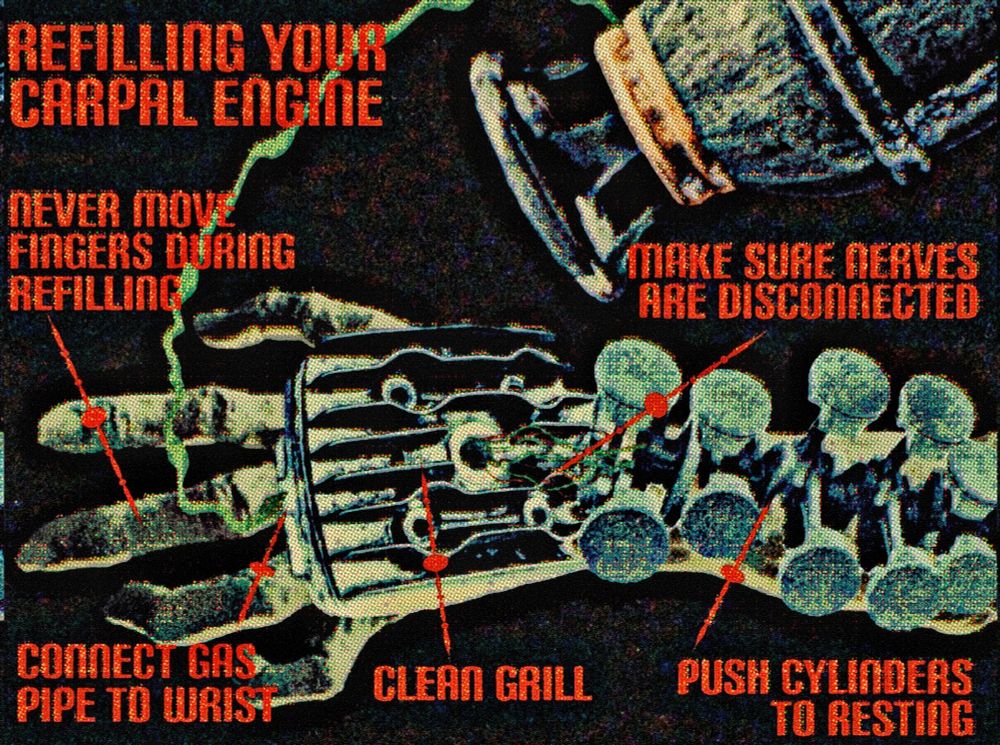 REFILLING YOUR CARPAL ENGINE

NEVER MOVE FINGERS DURING REFILLING

MAKE SURE NERVES ARE DISCONNECTED

CONNECT GAS PIPE TO WRIST

CLEAN GRILL

PUSH CYLINDERS TO RESTING