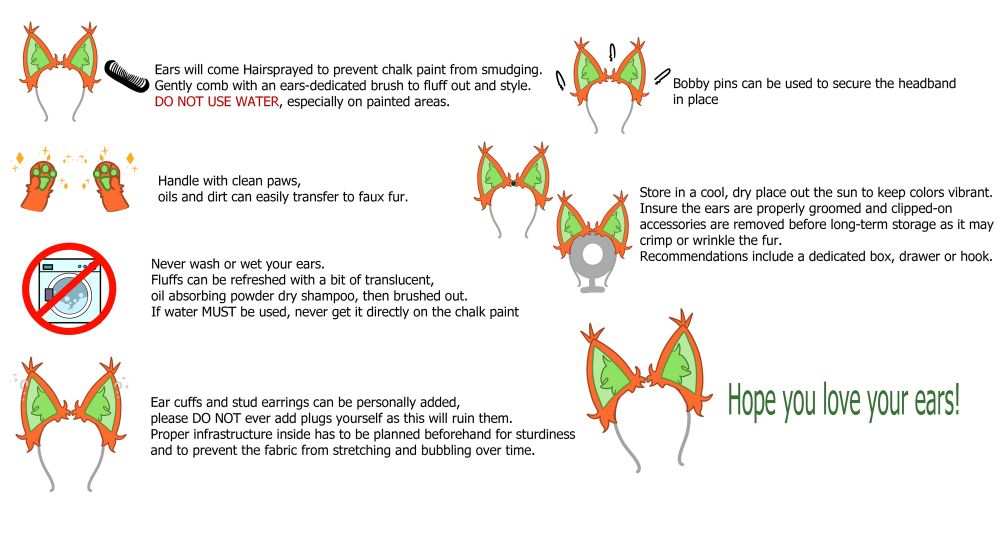 Ears will come Hairsprayed to prevent chalk paint from smudging. Gently comb with an ears-dedicated brush to fluff out and style. DO NOT USE WATER, especially on painted areas.

Handle with clean paws, oils and dirt can easily transfer to faux fur.

Never wash or wet your ears. Fluffs can be refreshed with a bit of translucent, oil absorbing powder dry shampoo, then brushed out. If water MUST be used, never get it directly on the chalk paint

Ear cuffs and stud earrings can be personally added, please DO NOT ever add plugs yourself as this will ruin them. Proper infrastructure inside has to be planned beforehand for sturdiness and to prevent the fabric from stretching and bubbling over time.

Bobby pins can be used to secure the headband in place

Store in a cool, dry place out the sun to keep colors vibrant. Insure the ears are properly groomed and clipped-on accessories are removed before long-term storage as it may crimp or wrinkle the fur. Recommendations include a dedicated box, drawer or hook.

Hope you love your ears!