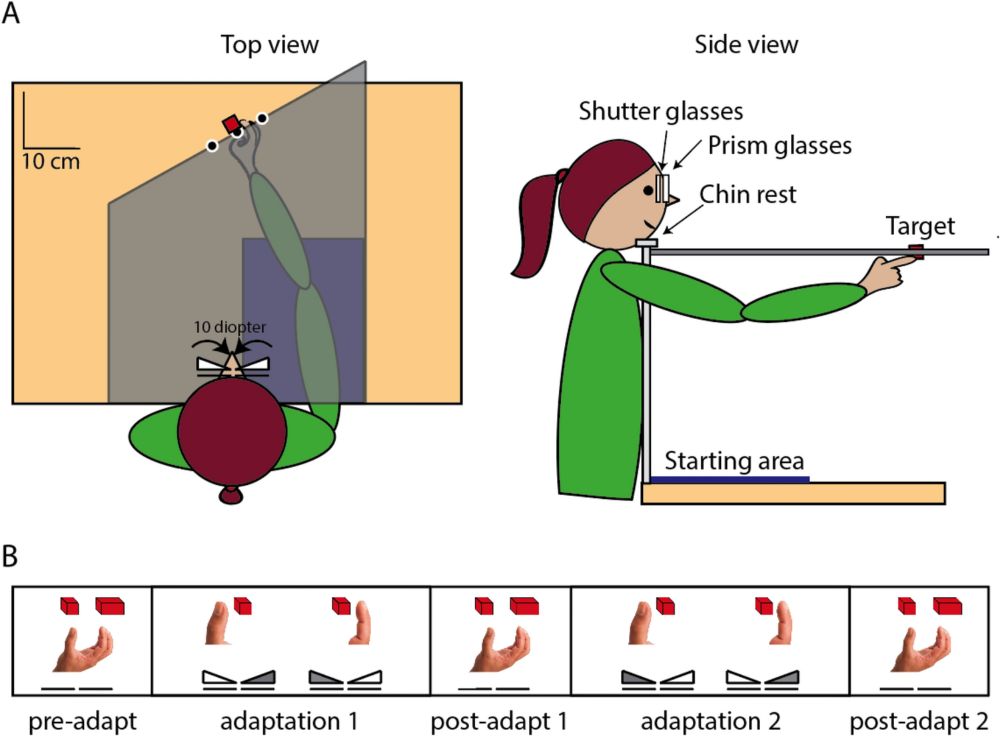 A

Top view

10 cm

10 diopter

Side view

Shutter glasses

Prism glasses

Chin rest

Target

Starting area

B

pre-adapt

adaptation 1

post-adapt 1

adaptation 2

post-adapt 2