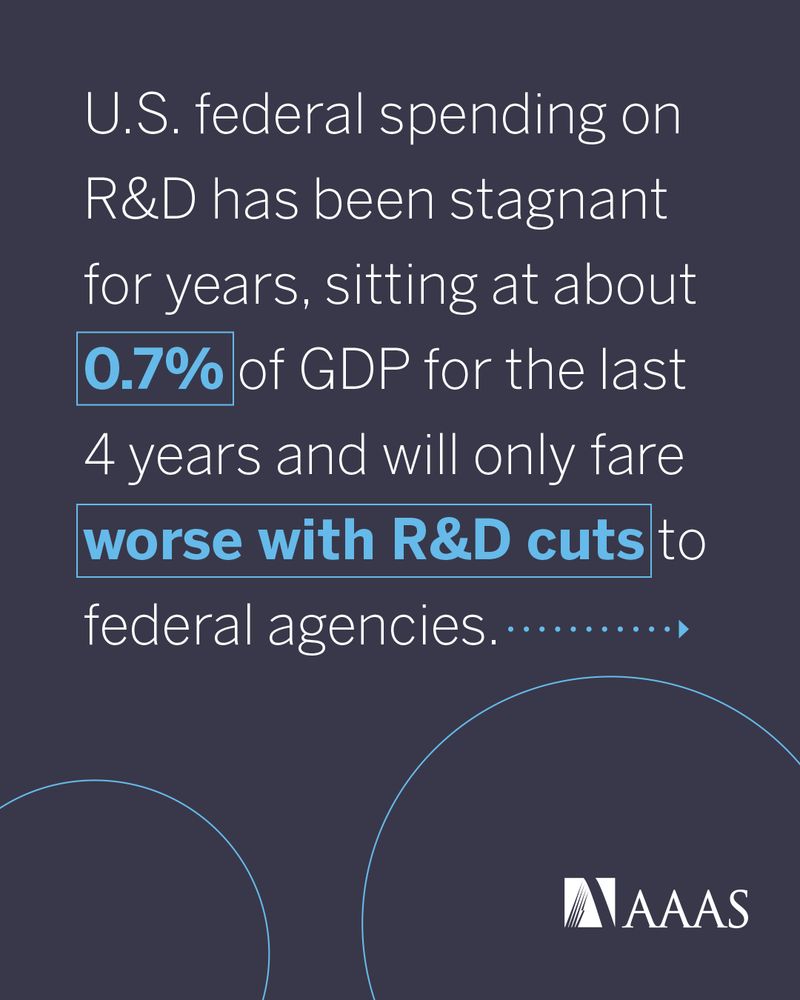 U.S. federal spending on R&D has been stagnant for years, sitting at about 0.7% of GDP for the last 4 years and will only fare worse with R&D cuts to federal agencies.

AAAS