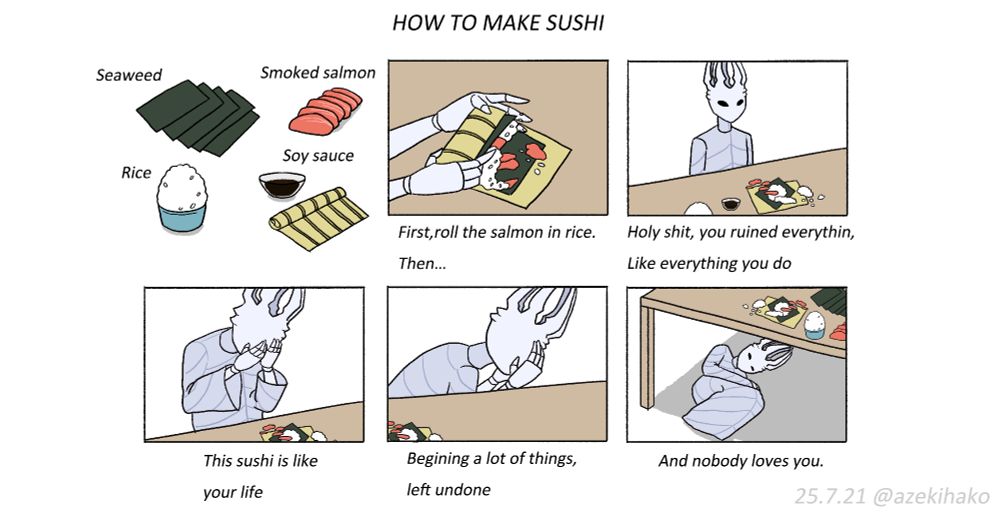 HOW TO MAKE SUSHI

Seaweed

Smoked salmon

Rice

Soy sauce

First,roll the salmon in rice. Then...

Holy shit, you ruined everythin, Like everything you do

This sushi is like your life

Begining a lot of things, left undone

And nobody loves you.

25.7.21 @azekihako