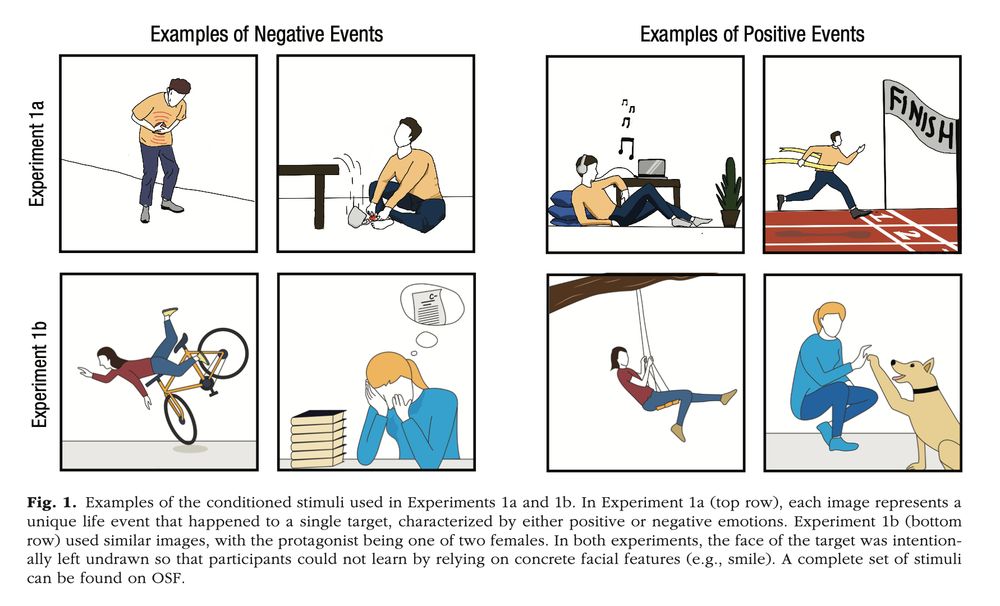 Examples of Negative Events

Examples of Positive Events

Experiment 1a

Experiment 1b

FINISH

C-

**Fig. 1.** Examples of the conditioned stimuli used in Experiments 1a and 1b. In Experiment 1a (top row), each image represents a unique life event that happened to a single target, characterized by either positive or negative emotions. Experiment 1b (bottom row) used similar images, with the protagonist being one of two females. In both experiments, the face of the target was intentionally left undrawn so that participants could not learn by relying on concrete facial features (e.g., smile). A complete set of stimuli can be found on OSF.