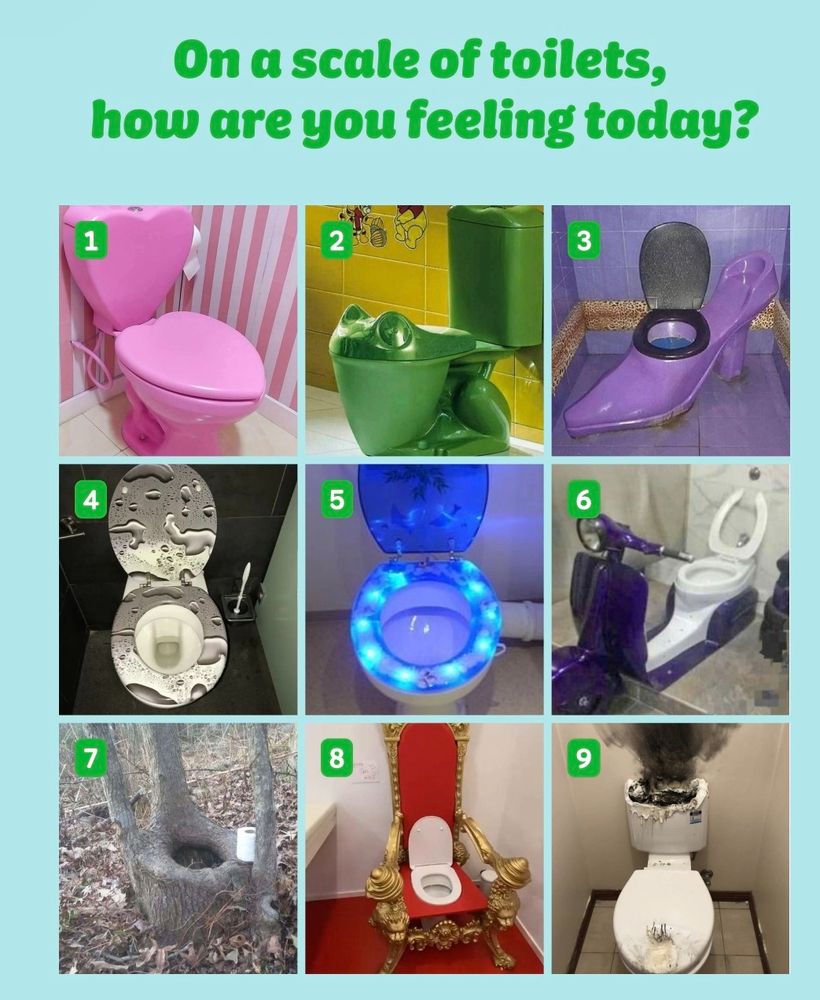 On a scale of toilets, how are you feeling today?

1

2

3

4

5

6

7

8

9