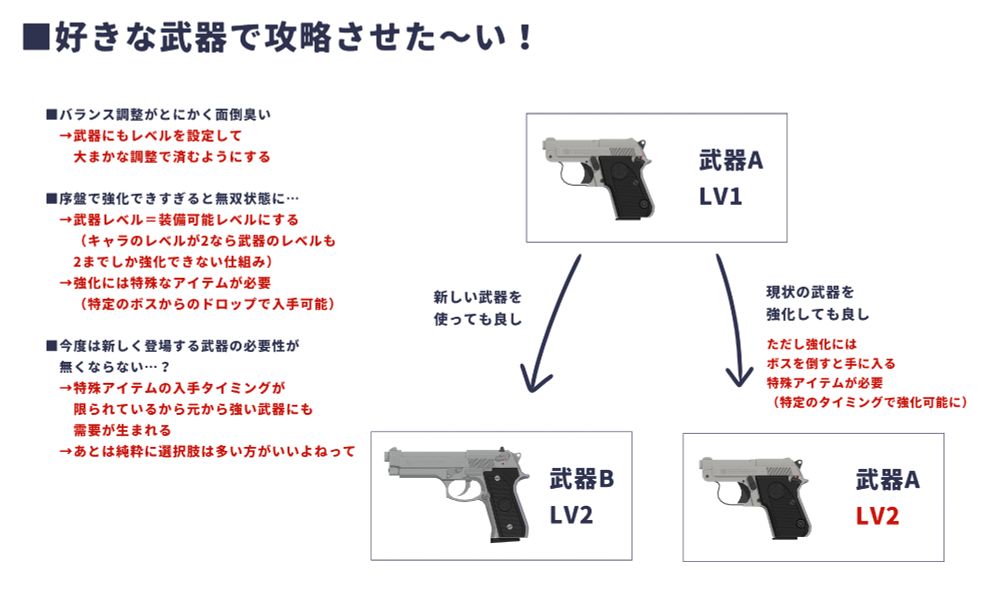 ■好きな武器で攻略させた〜い！

■バランス調整がとにかく面倒臭い
→武器にもレベルを設定して
大まかな調整で済むようにする

■序盤で強化できすぎると無双状態に…
→武器レベル＝装備可能レベルにする
（キャラのレベルが2なら武器のレベルも
2までしか強化できない仕組み）
→強化には特殊なアイテムが必要
（特定のボスからのドロップで入手可能）

■今度は新しく登場する武器の必要性が
無くならない…？
→特殊アイテムの入手タイミングが
限られているから元から強い武器にも
需要が生まれる
→あとは純粋に選択肢は多い方がいいよねって

武器A
LV1

新しい武器を
使っても良し

現状の武器を
強化しても良し

ただし強化には
ボスを倒すと手に入る
特殊アイテムが必要
（特定のタイミングで強化可能に）

武器B
LV2

武器A
LV2