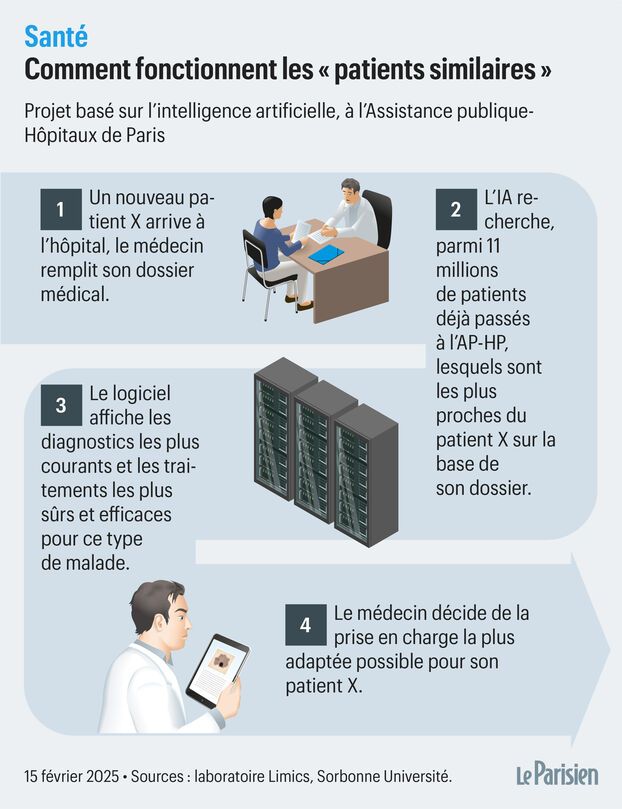 Santé

Comment fonctionnent les « patients similaires »

Projet basé sur l'intelligence artificielle, à l'Assistance publique-Hôpitaux de Paris

1 Un nouveau patient X arrive à l'hôpital, le médecin remplit son dossier médical.

2 L'IA recherche, parmi 11 millions de patients déjà passés à l'AP-HP, lesquels sont les plus proches du patient X sur la base de son dossier.

3 Le logiciel affiche les diagnostics les plus courants et les traitements les plus sûrs et efficaces pour ce type de malade.

4 Le médecin décide de la prise en charge la plus adaptée possible pour son patient X.

15 février 2025 • Sources : laboratoire Limics, Sorbonne Université.

Le Parisien