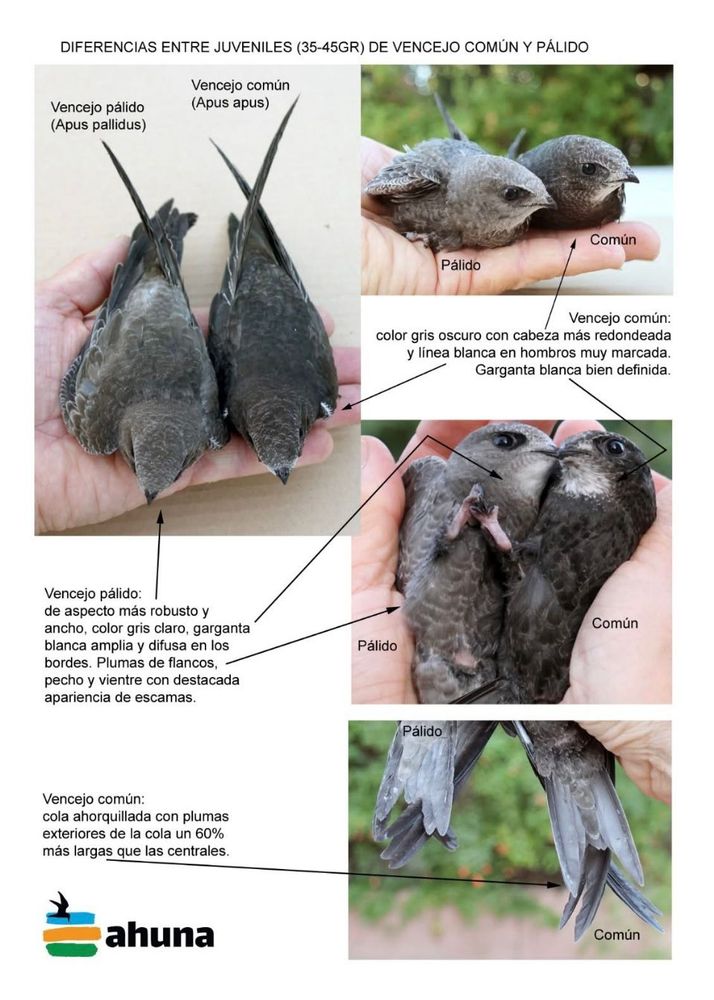 DIFERENCIAS ENTRE JUVENILES (35-45GR) DE VENCEJO COMÚN Y PÁLIDO

Vencejo pálido
(Apus pallidus)

Vencejo común
(Apus apus)

Común

Pálido

Vencejo común:
color gris oscuro con cabeza más redondeada y línea blanca en hombros muy marcada. Garganta blanca bien definida.

Vencejo pálido:
de aspecto más robusto y ancho, color gris claro, garganta blanca amplia y difusa en los bordes. Plumas de flancos, pecho y vientre con destacada apariencia de escamas.

Pálido

Común

Pálido

Vencejo común:
cola ahorquillada con plumas exteriores de la cola un 60% más largas que las centrales.

Común

ahuna