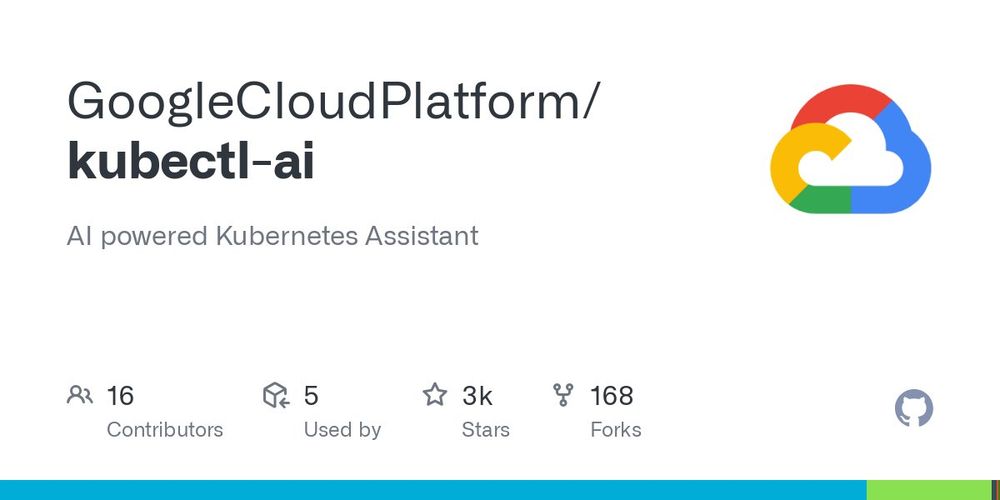 GoogleCloudPlatform/
kubectl-ai

AI powered Kubernetes Assistant

16
Contributors

5
Used by

3k
Stars

168
Forks