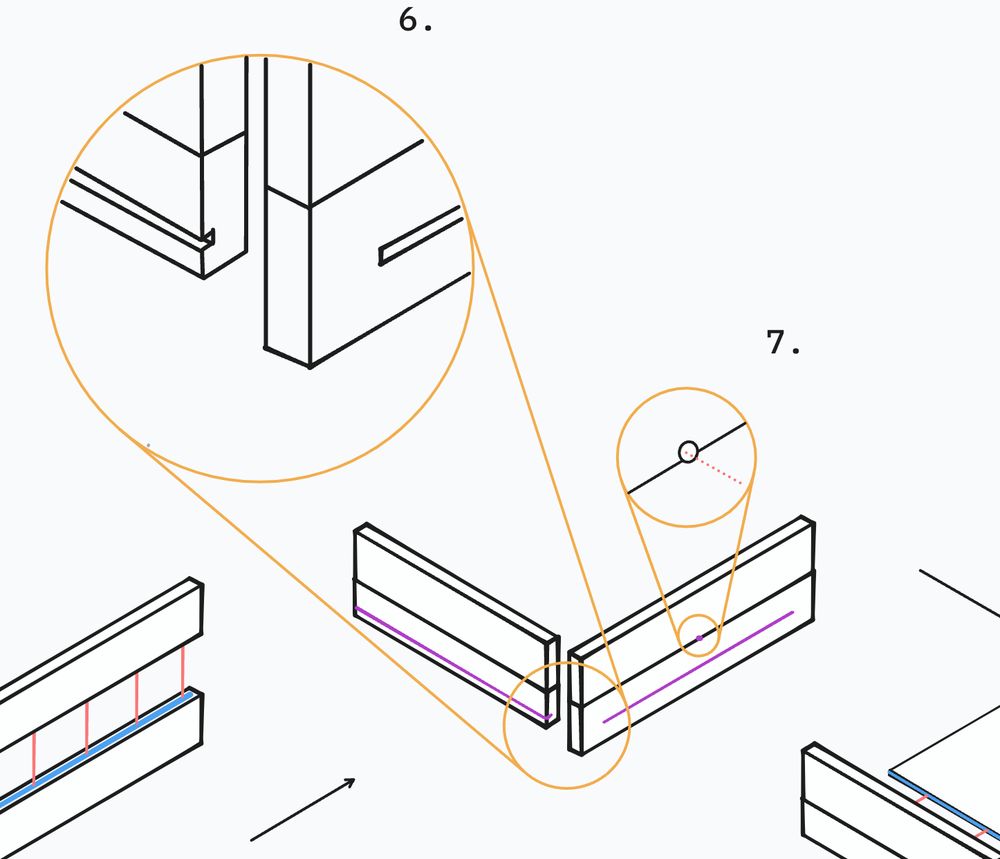 6.

7.