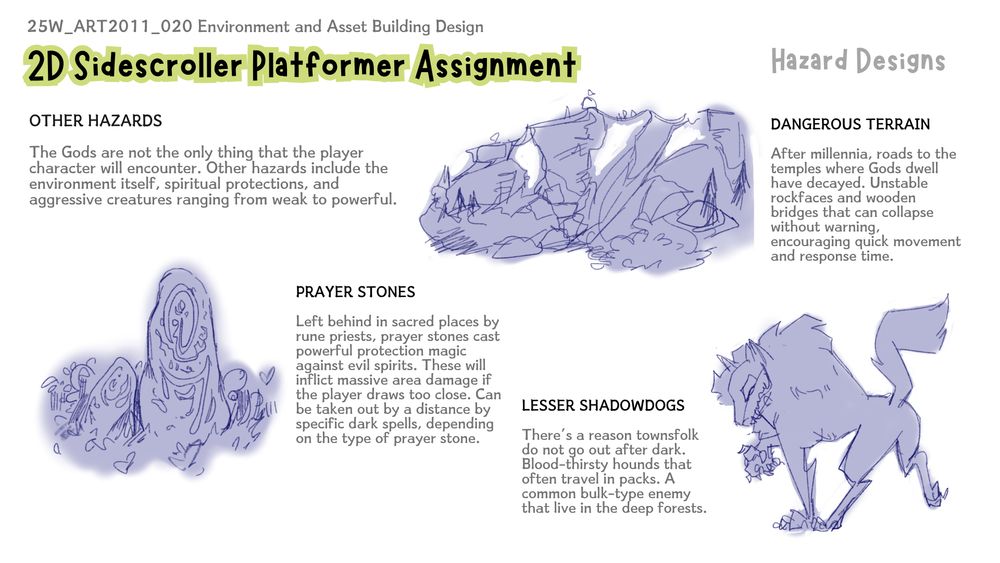 25W_ART2011_020 Environment and Asset Building Design

2D Sidescroller Platformer Assignment

Hazard Designs

OTHER HAZARDS

The Gods are not the only thing that the player character will encounter. Other hazards include the environment itself, spiritual protections, and aggressive creatures ranging from weak to powerful.

DANGEROUS TERRAIN

After millennia, roads to the temples where Gods dwell have decayed. Unstable rockfaces and wooden bridges that can collapse without warning, encouraging quick movement and response time.

PRAYER STONES

Left behind in sacred places by rune priests, prayer stones cast powerful protection magic against evil spirits. These will inflict massive area damage if the player draws too close. Can be taken out by a distance by specific dark spells, depending on the type of prayer stone.

LESSER SHADOWDOGS

There's a reason townsfolk do not go out after dark. Blood-thirsty hounds that often travel in packs. A common bulk-type enemy that live in the deep forests.