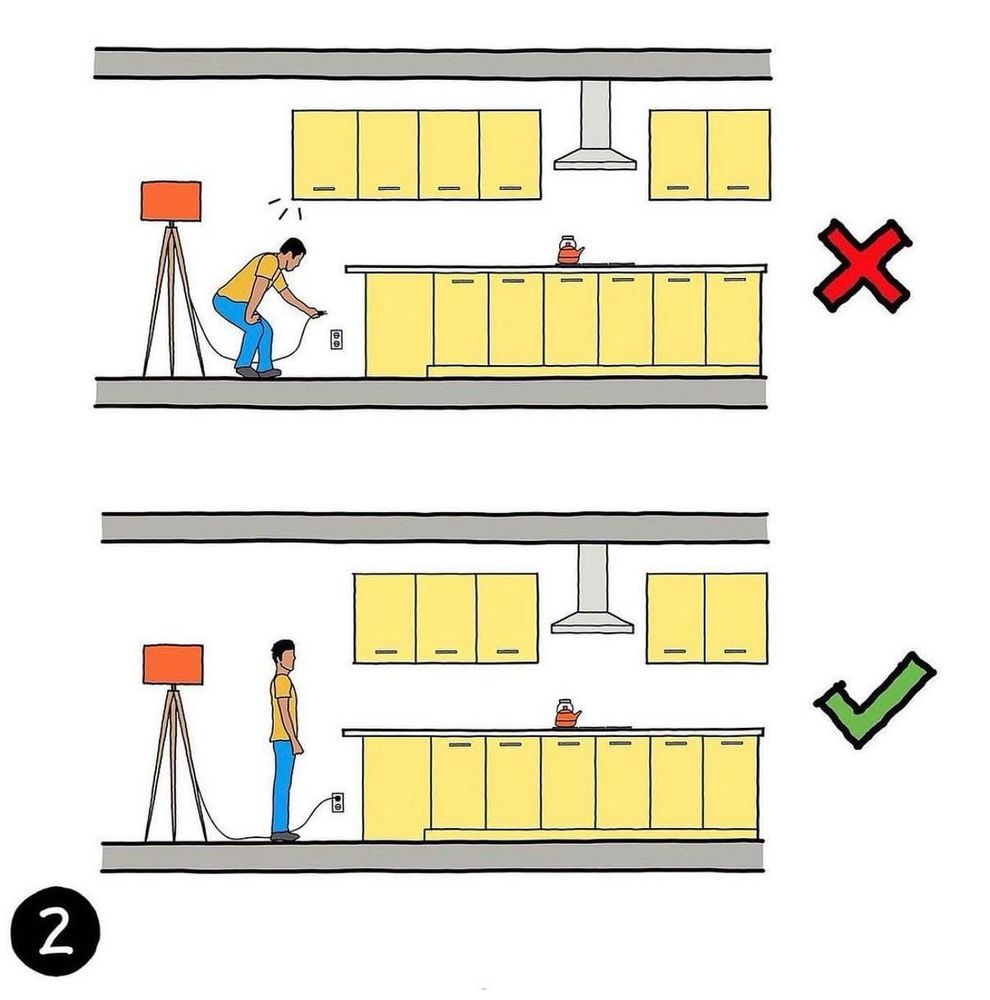 2